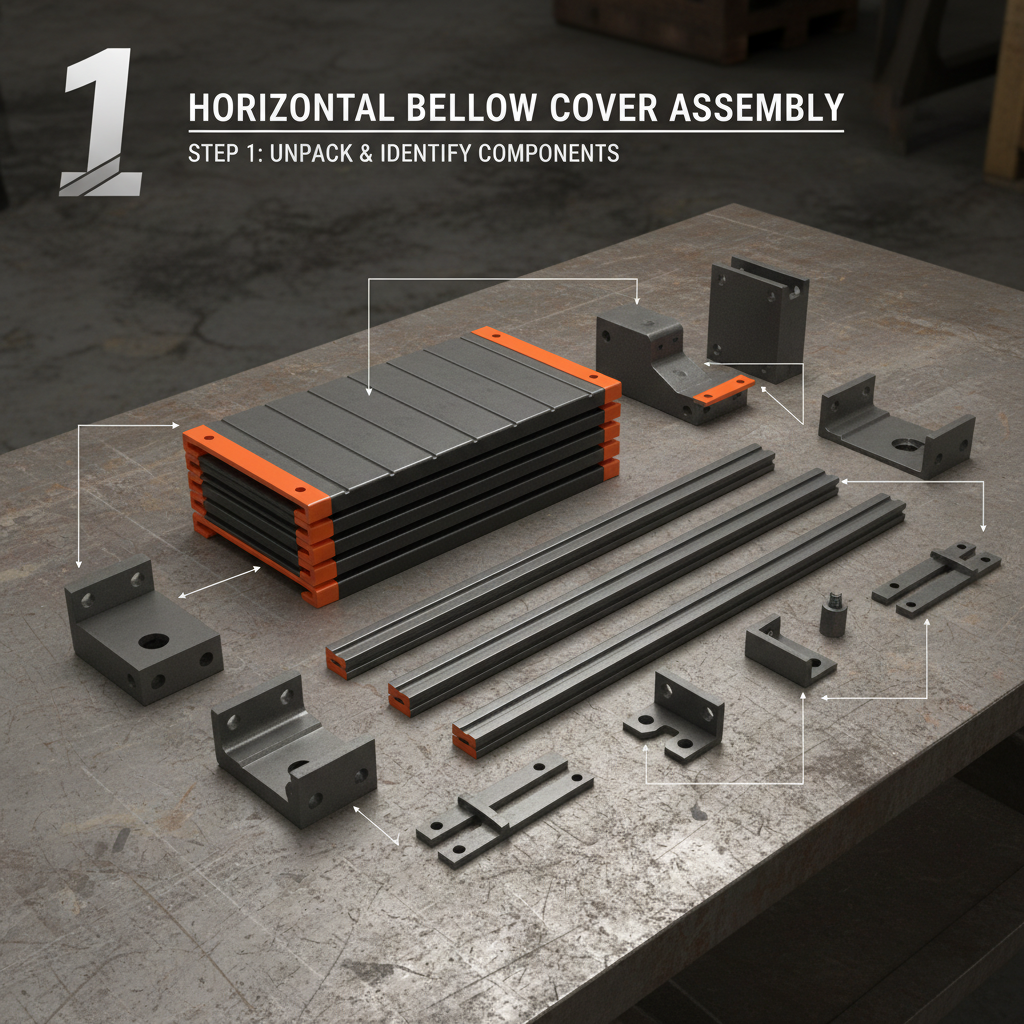 1

HORIZONTAL BELLOW COVER ASSEMBLY

STEP 1: UNPACK & IDENTIFY COMPONENTS