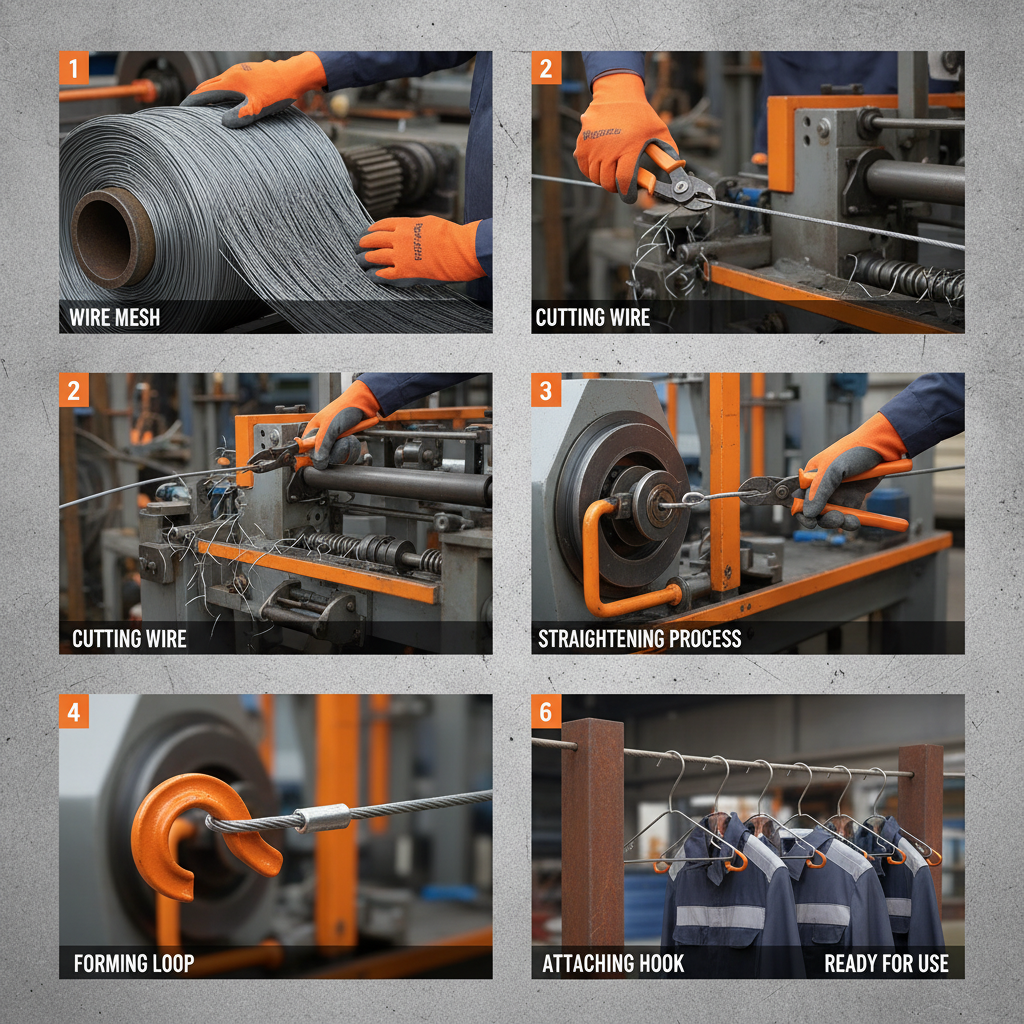 1
WIRE MESH

2
CUTTING WIRE

2
CUTTING WIRE

3
STRAIGHTENING PROCESS

4
FORMING LOOP

6
ATTACHING HOOK
READY FOR USE