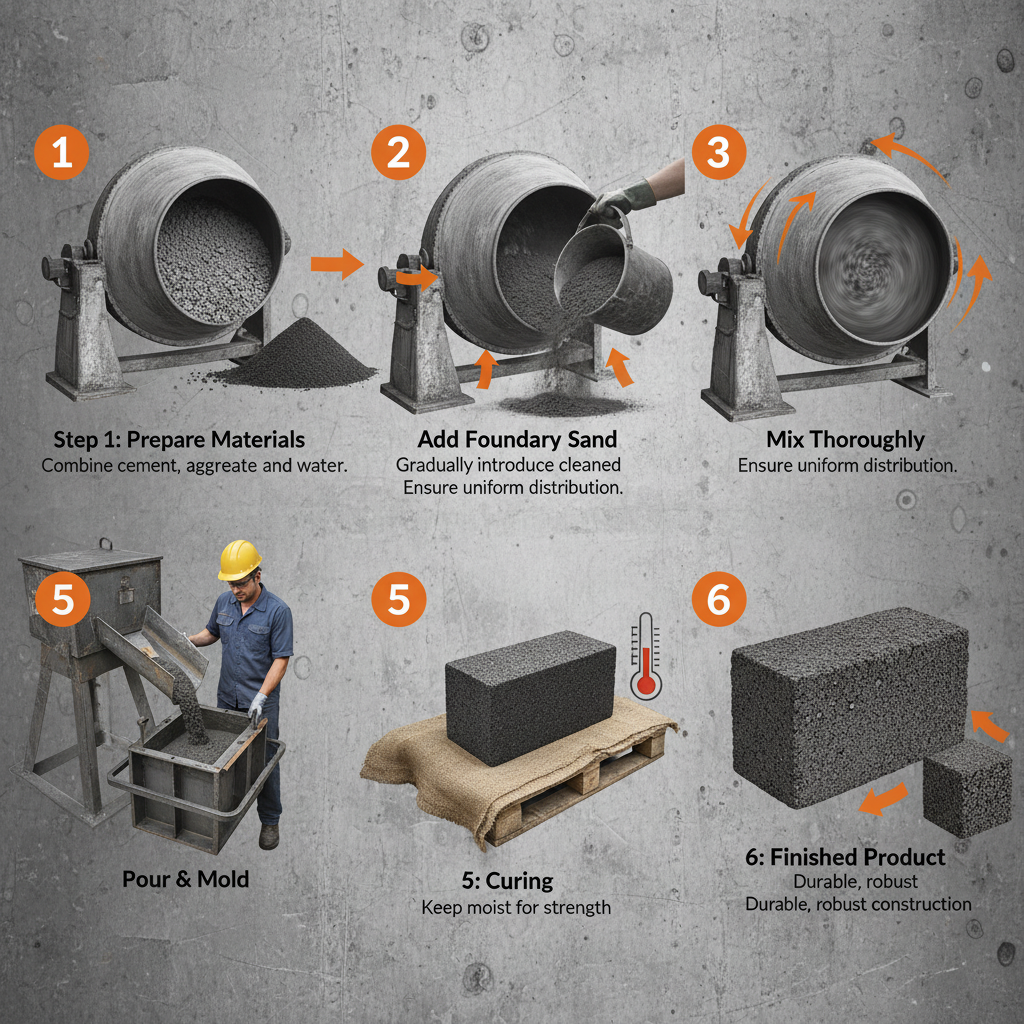 1

Step 1: Prepare Materials
Combine cement, aggregate and water.

2

Add Foundary Sand
Gradually introduce cleaned
Ensure uniform distribution.

3

Mix Thoroughly
Ensure uniform distribution.

5

Pour & Mold

5

5: Curing
Keep moist for strength

6

6: Finished Product
Durable, robust
Durable, robust construction