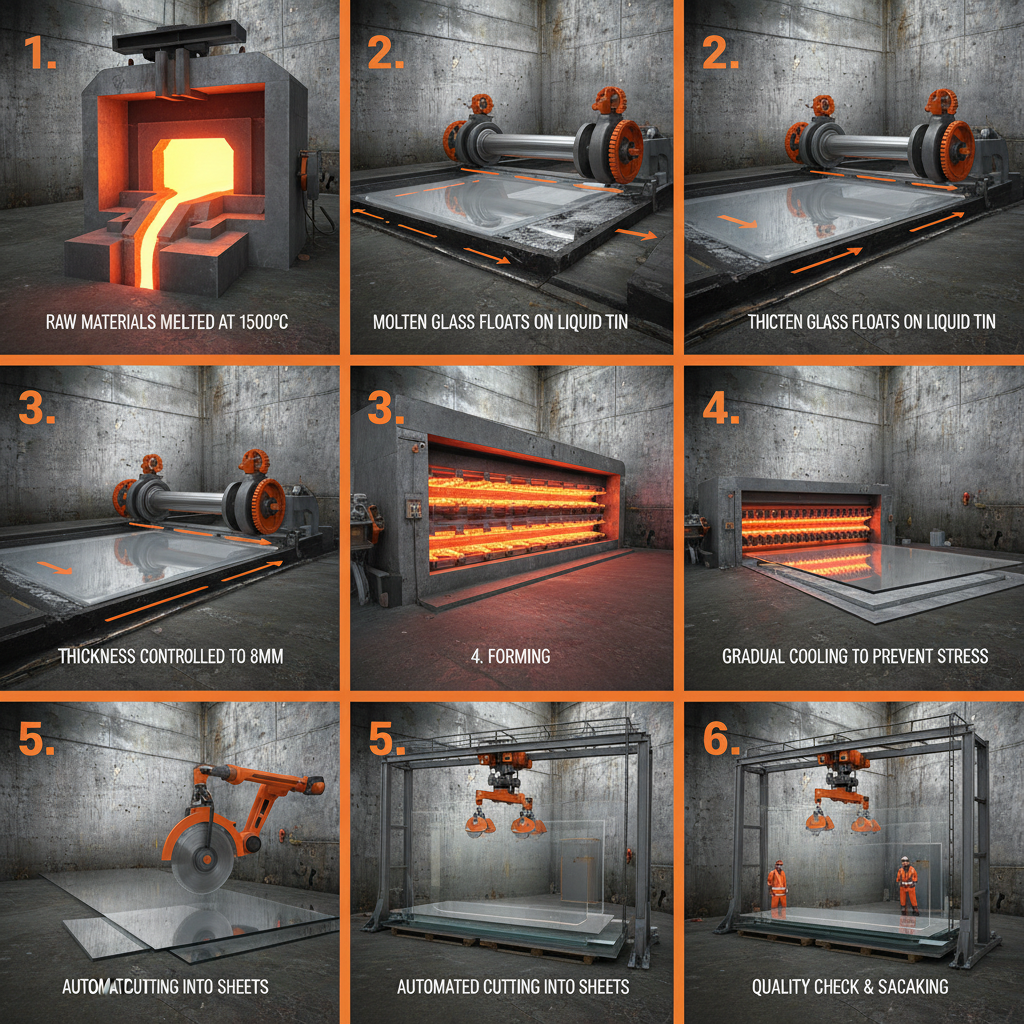 1.

RAW MATERIALS MELTED AT 1500°C

2.

MOLTEN GLASS FLOATS ON LIQUID TIN

2.

THICTEN GLASS FLOATS ON LIQUID TIN

3.

THICKNESS CONTROLLED TO 8MM

3.

4. FORMING

4.

GRADUAL COOLING TO PREVENT STRESS

5.

AUTOMATCUTTING INTO SHEETS

5.

AUTOMATED CUTTING INTO SHEETS

6.

QUALITY CHECK & SACAKING