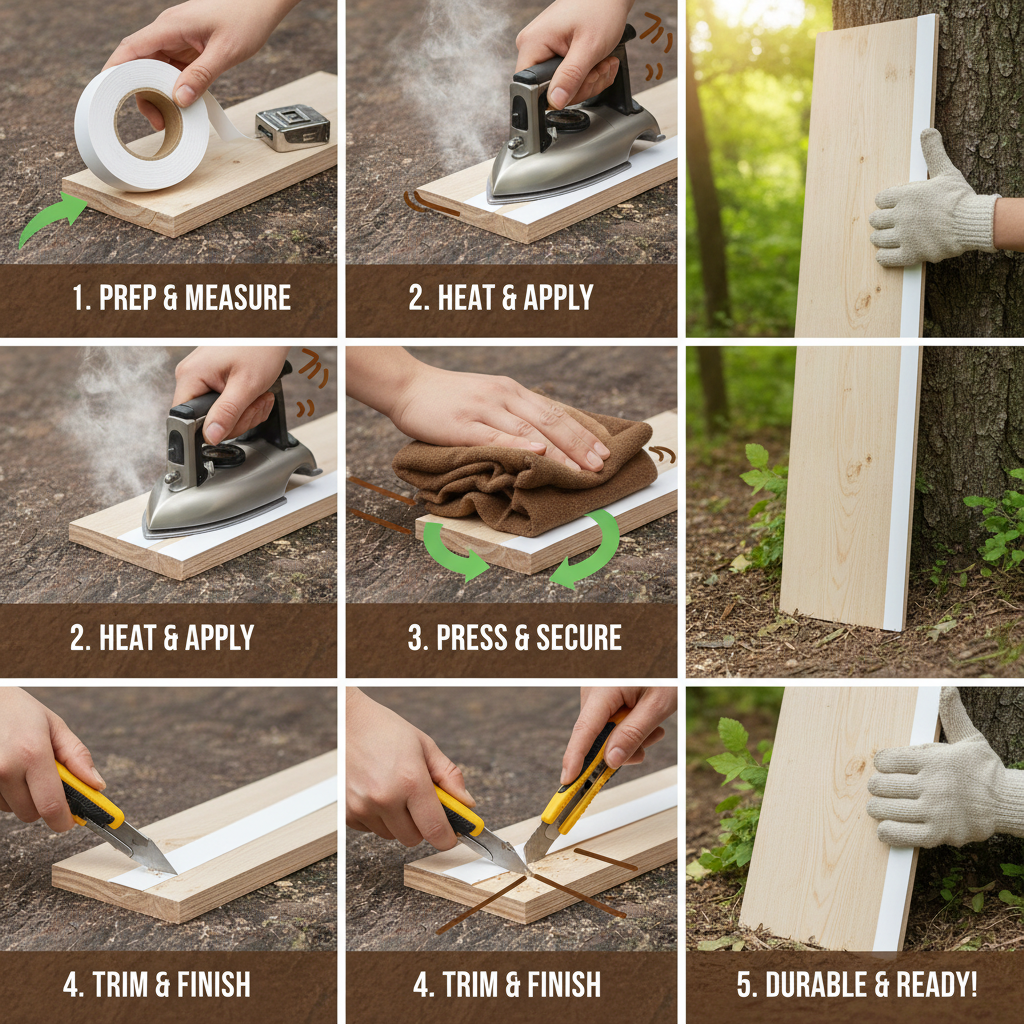 1. PREP & MEASURE

2. HEAT & APPLY

2. HEAT & APPLY

3. PRESS & SECURE

4. TRIM & FINISH

4. TRIM & FINISH

5. DURABLE & READY!