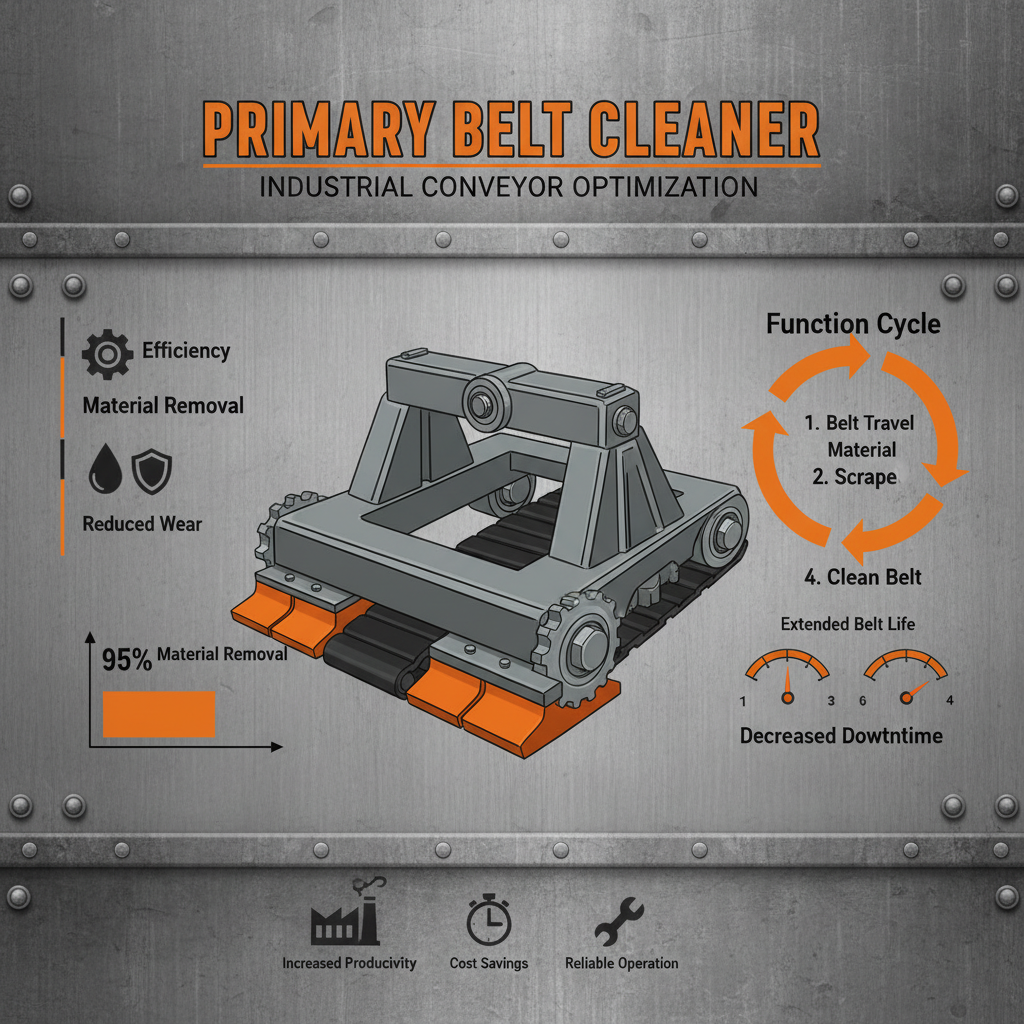 PRIMARY BELT CLEANER
INDUSTRIAL CONVEYOR OPTIMIZATION

Efficiency

Material Removal

Reduced Wear

95% Material Removal

Function Cycle

1. Belt Travel
Material
2. Scrape

4. Clean Belt

Extended Belt Life

1 3 6 4

Decreased Dowtntime

Increased Producivity

Cost Savings

Reliable Operation