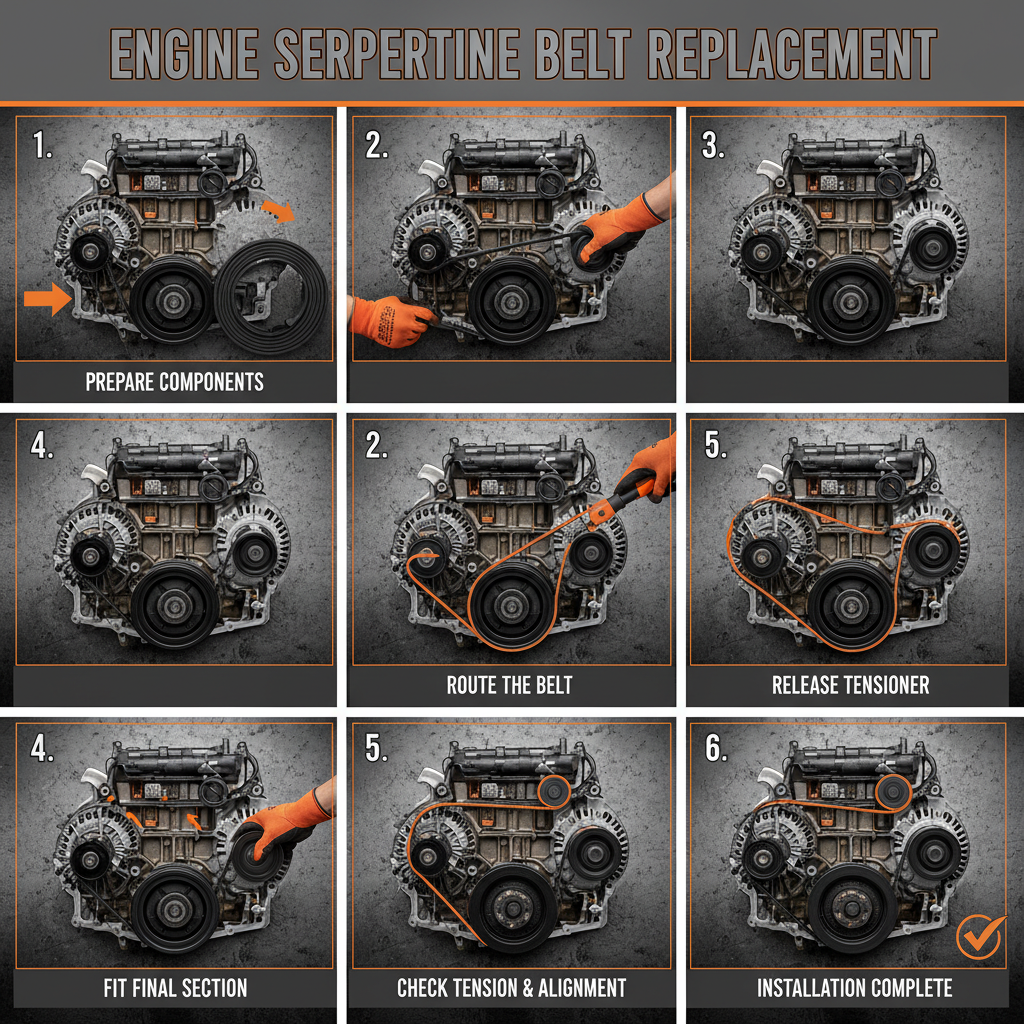 ENGINE SERPERTINE BELT REPLACEMENT

1.

PREPARE COMPONENTS

2.

3.

4.

2.

ROUTE THE BELT

5.

RELEASE TENSIONER

4.

FIT FINAL SECTION

5.

CHECK TENSION & ALIGNMENT

6.

INSTALLATION COMPLETE