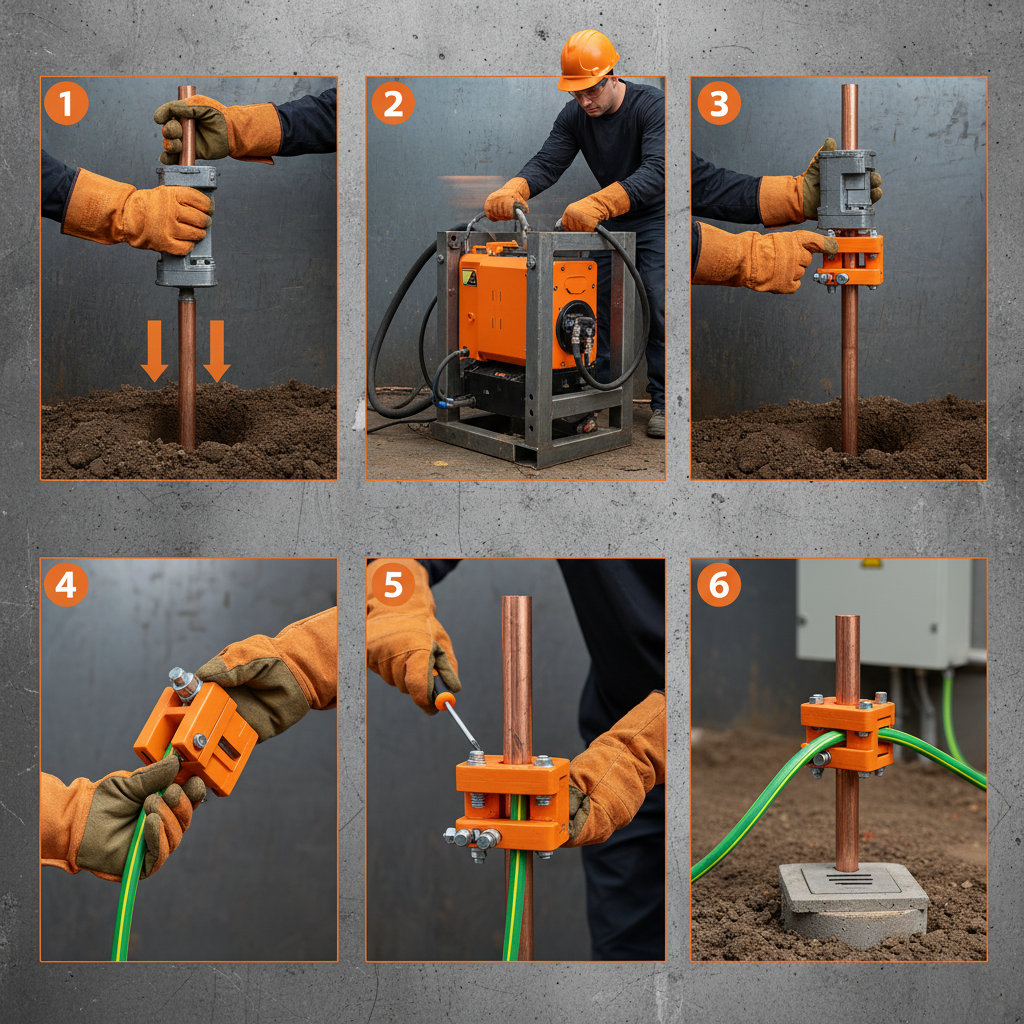 1

2

3

4

5

6