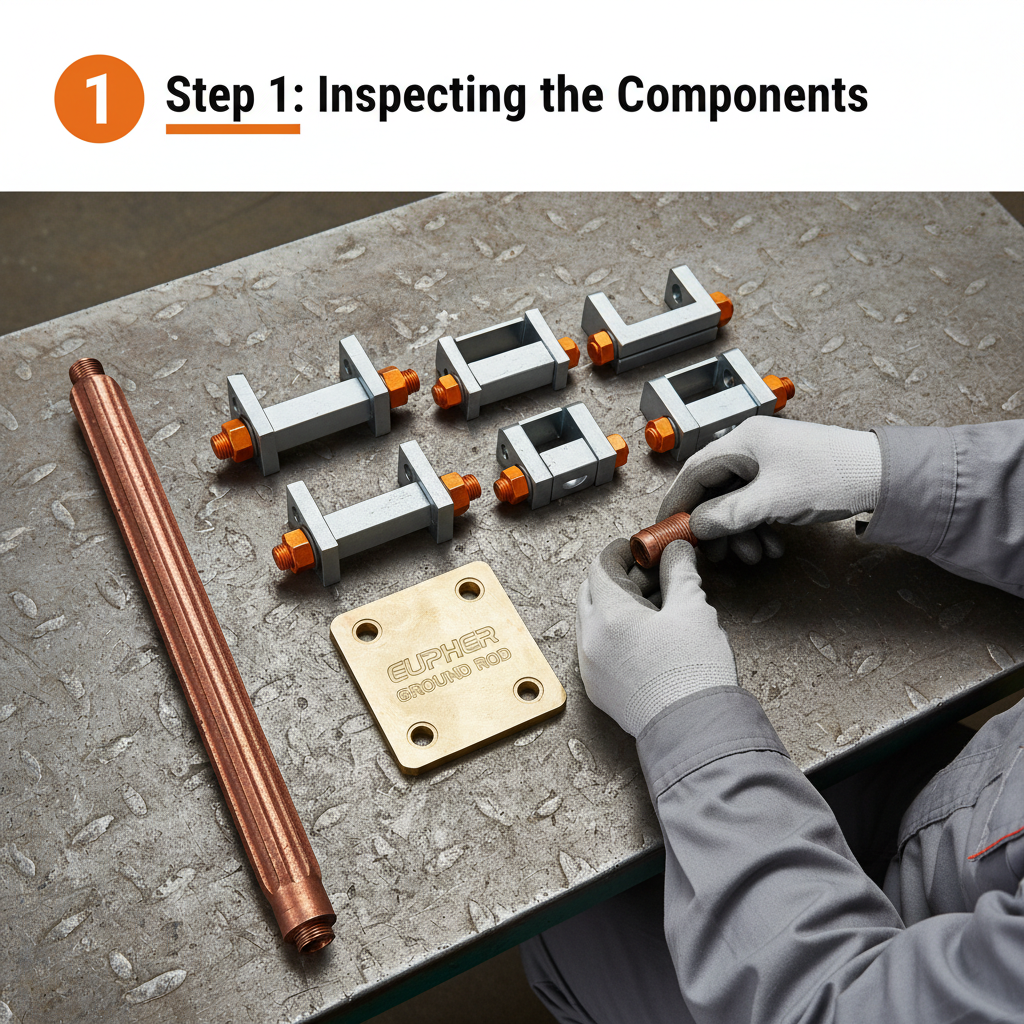 1 Step 1: Inspecting the Components

EUPHER
GROUND ROD