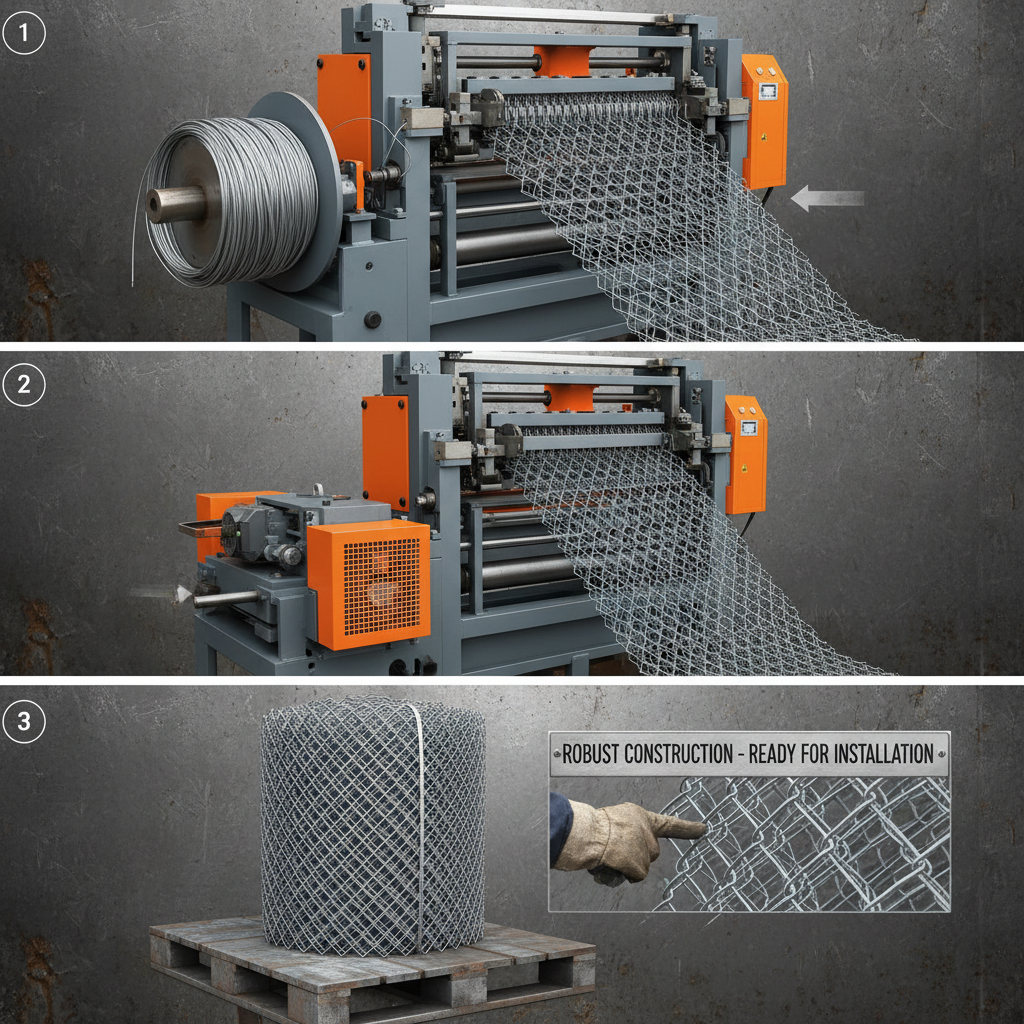 1

2

3

ROBUST CONSTRUCTION - READY FOR INSTALLATION