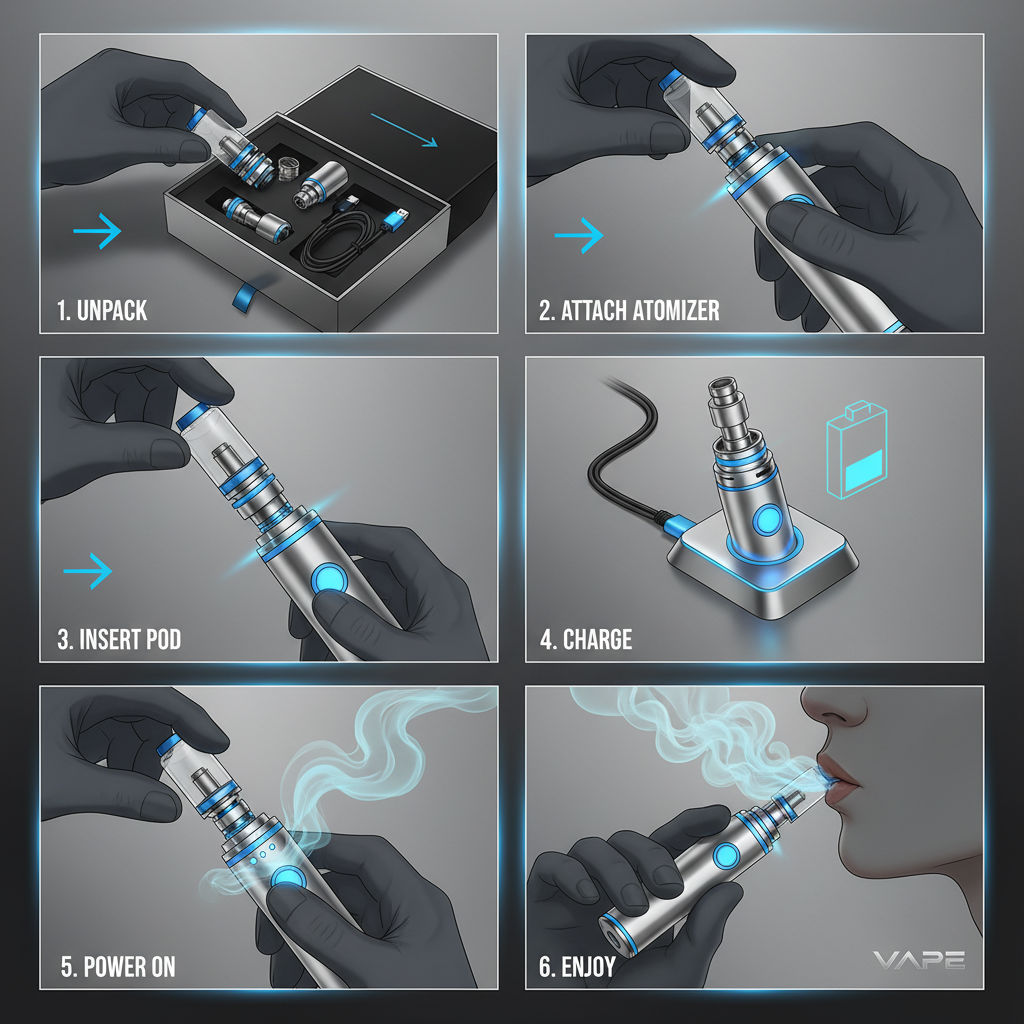 1. UNPACK

2. ATTACH ATOMIZER

3. INSERT POD

4. CHARGE

5. POWER ON

6. ENJOY

VAPE