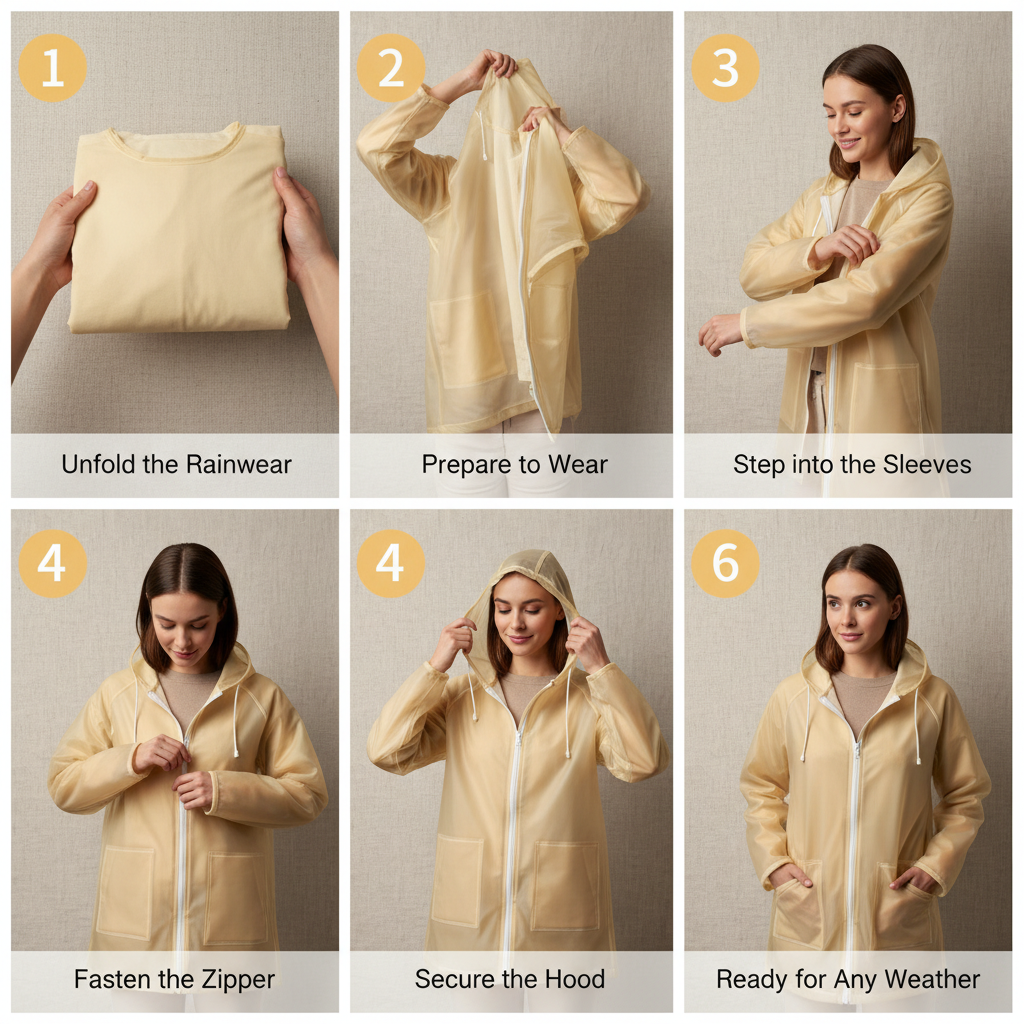 1
Unfold the Rainwear

2
Prepare to Wear

3
Step into the Sleeves

4
Fasten the Zipper

4
Secure the Hood

6
Ready for Any Weather