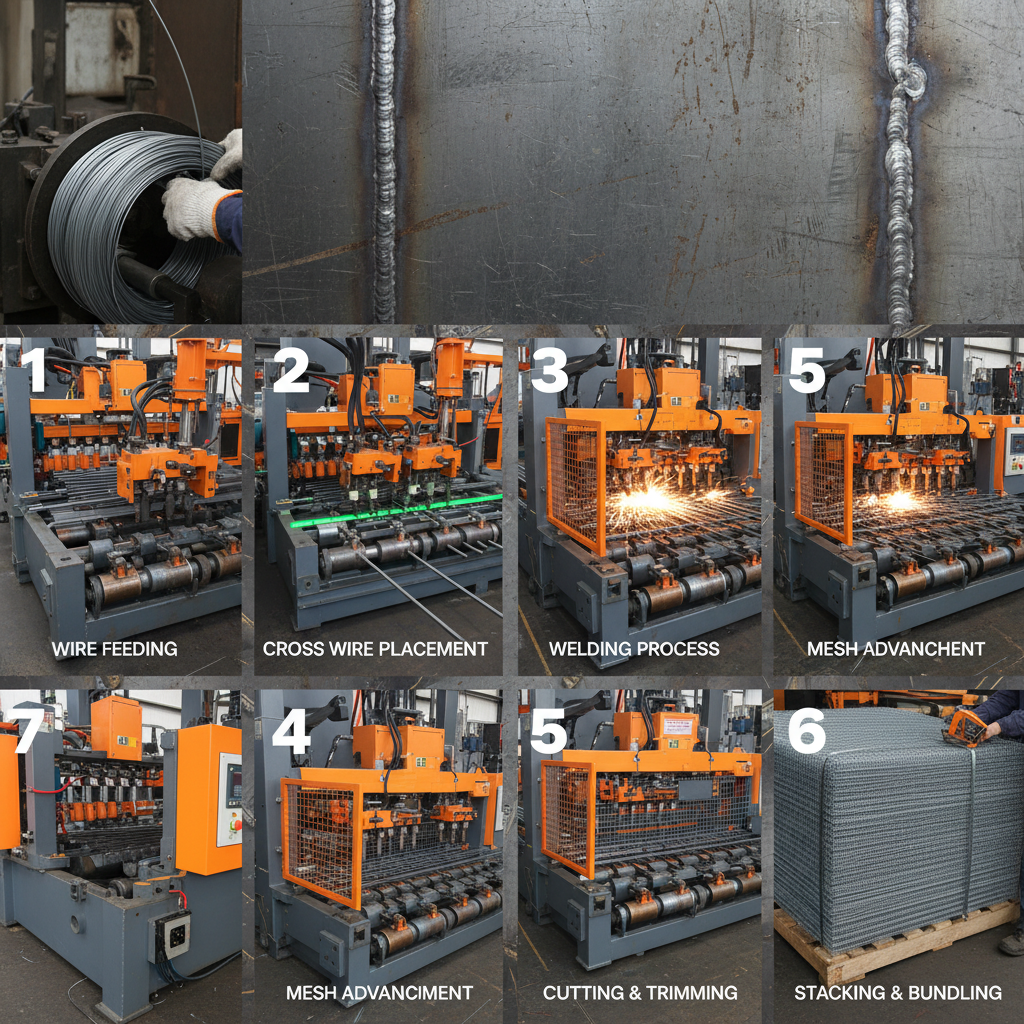 1
WIRE FEEDING

2
CROSS WIRE PLACEMENT

3
WELDING PROCESS

5
MESH ADVANCHENT

7

4
MESH ADVANCIMENT

5
CUTTING & TRIMMING

6
STACKING & BUNDLING