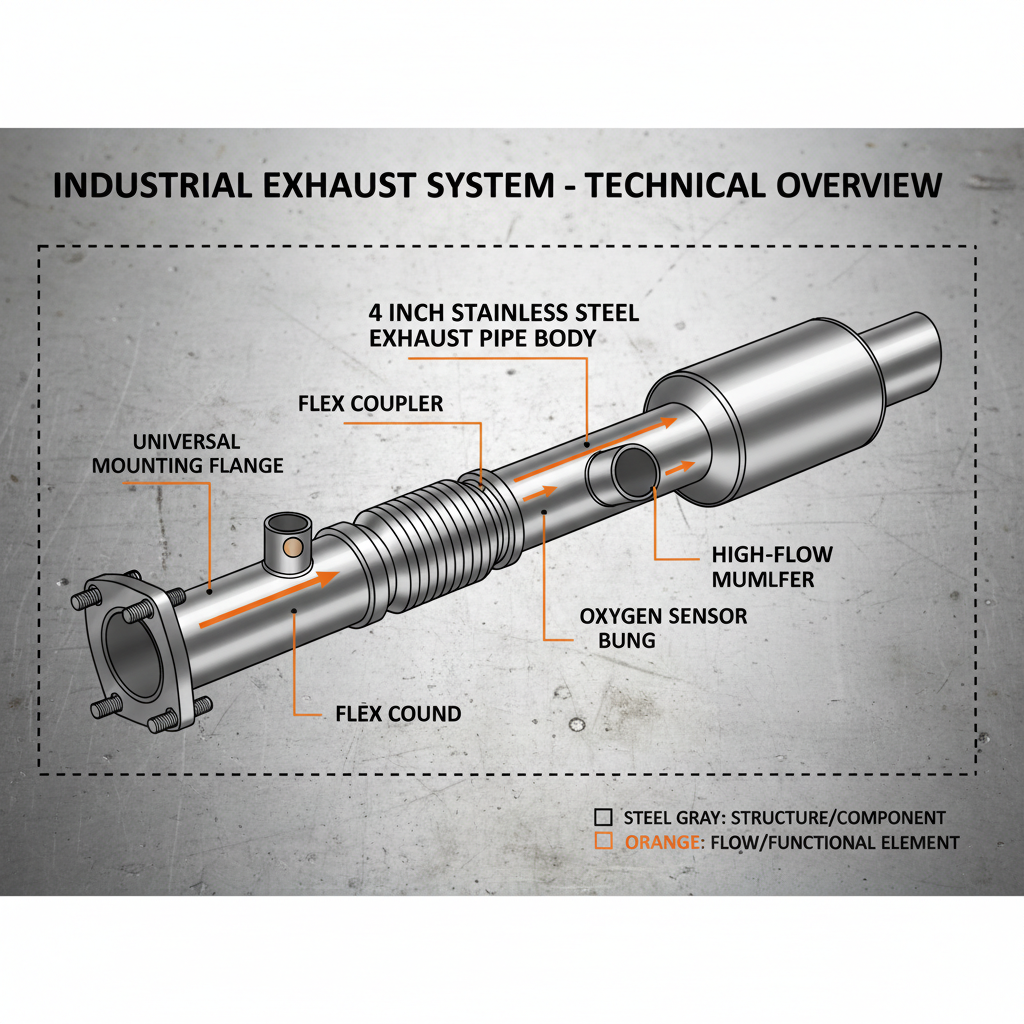 INDUSTRIAL EXHAUST SYSTEM - TECHNICAL OVERVIEW

4 INCH STAINLESS STEEL EXHAUST PIPE BODY

FLEX COUPLER

UNIVERSAL MOUNTING FLANGE

HIGH-FLOW MUMLFER

OXYGEN SENSOR BUNG

FLEX COUND

STEEL GRAY: STRUCTURE/COMPONENT
ORANGE: FLOW/FUNCTIONAL ELEMENT