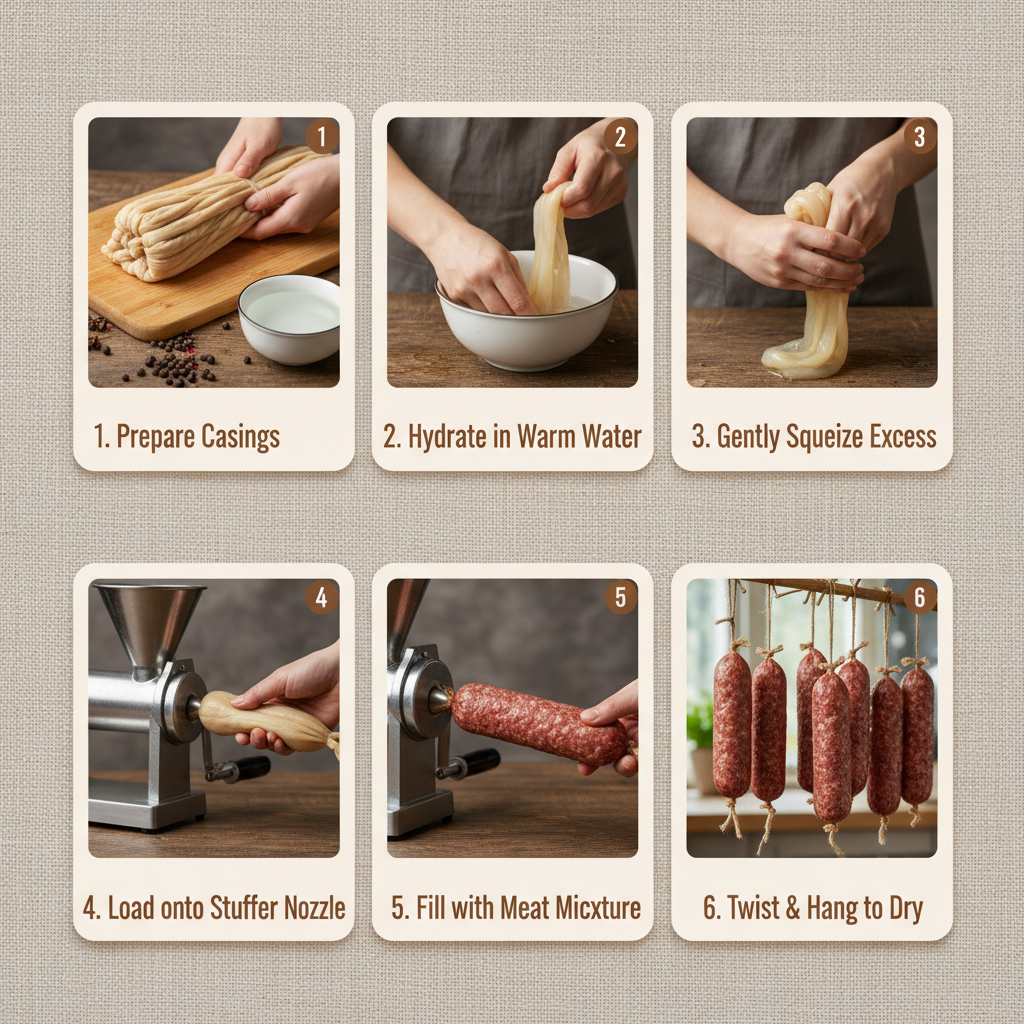 1

1. Prepare Casings

2

2. Hydrate in Warm Water

3

3. Gently Squeize Excess

4

4. Load onto Stuffer Nozzle

5

5. Fill with Meat Micxture

6

6. Twist & Hang to Dry