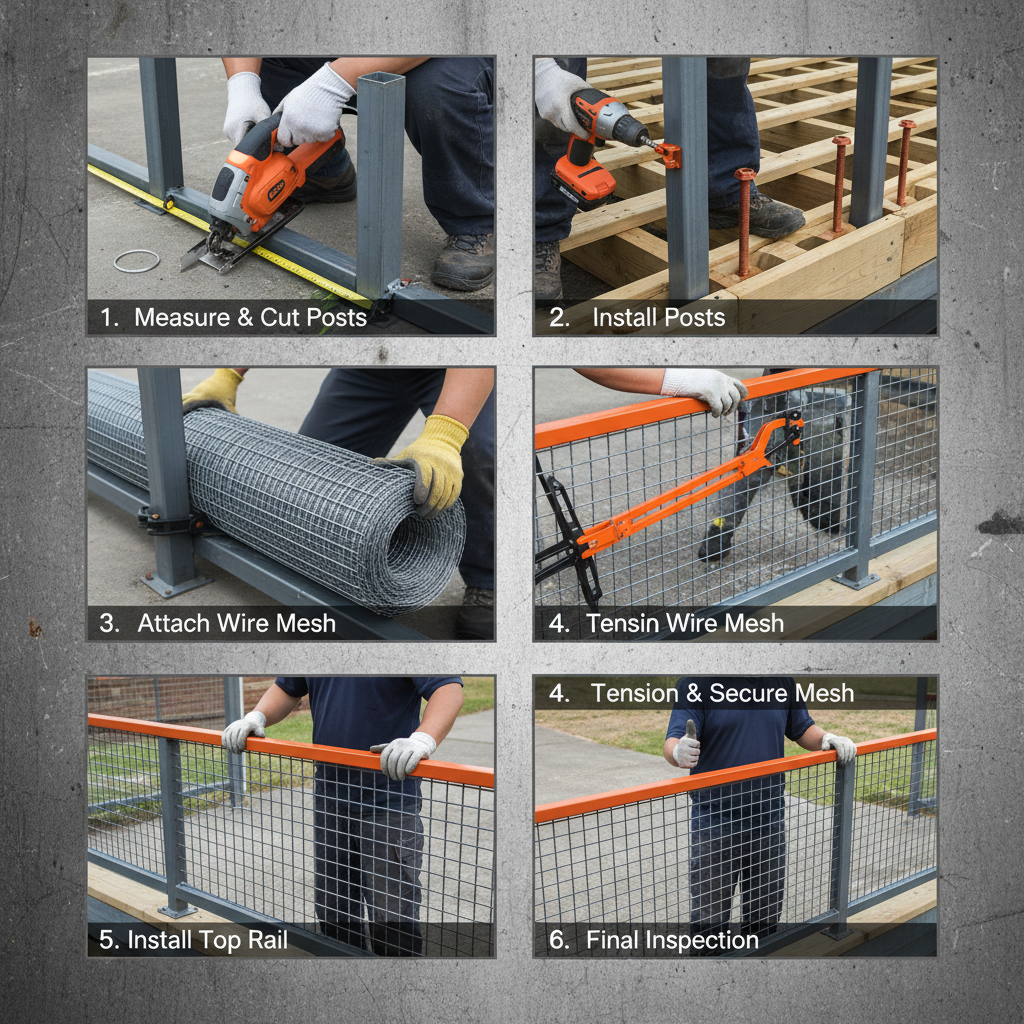 1. Measure & Cut Posts

2. Install Posts

3. Attach Wire Mesh

4. Tensin Wire Mesh

5. Install Top Rail

4. Tension & Secure Mesh

6. Final Inspection