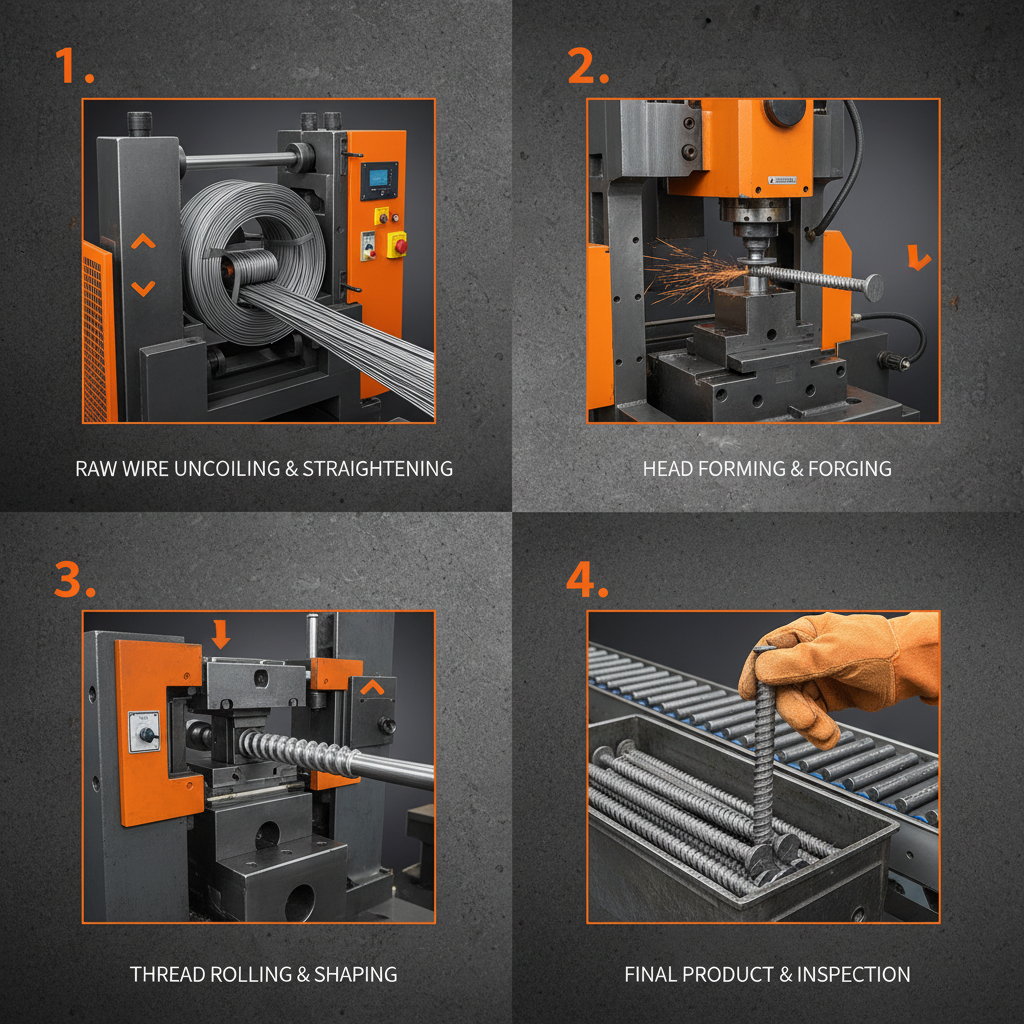 1.

RAW WIRE UNCOILING & STRAIGHTENING

2.

HEAD FORMING & FORGING

3.

THREAD ROLLING & SHAPING

4.

FINAL PRODUCT & INSPECTION