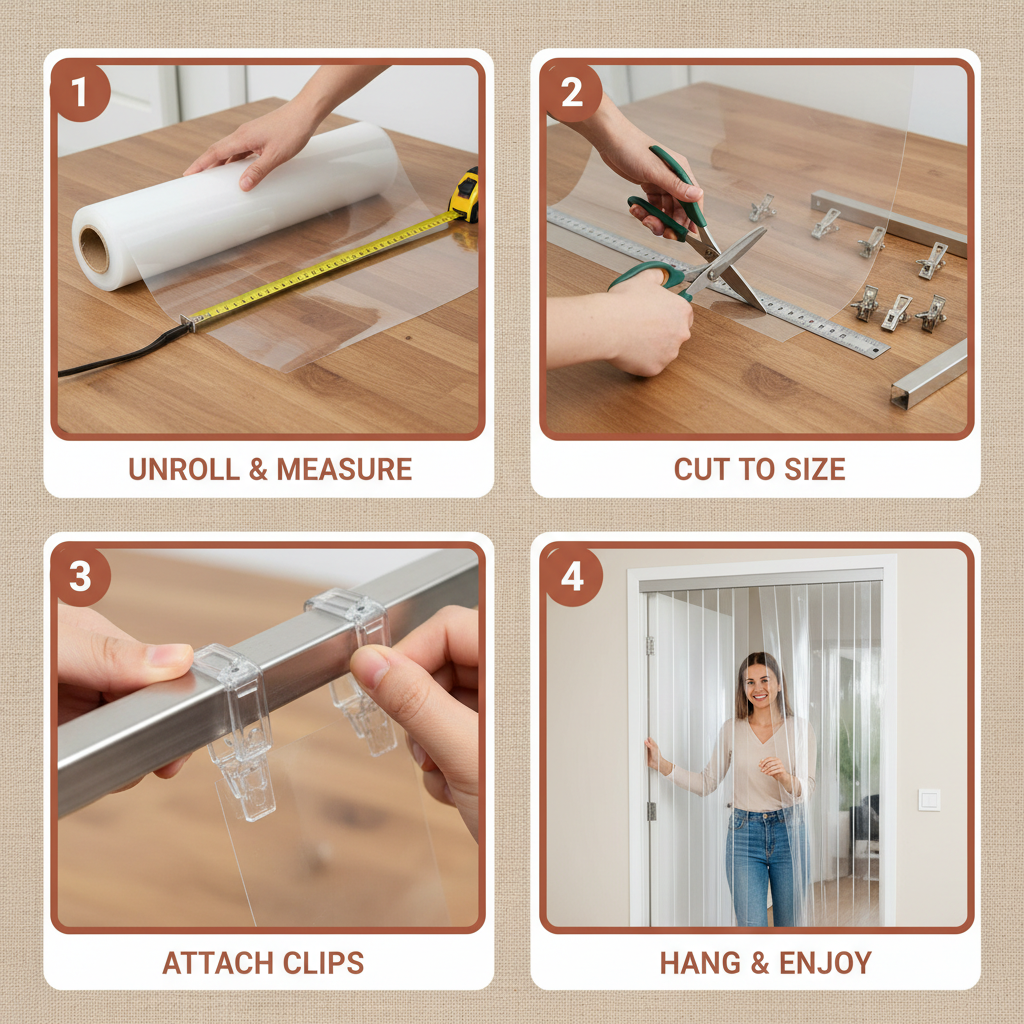 1

UNROLL & MEASURE

2

CUT TO SIZE

3

ATTACH CLIPS

4

HANG & ENJOY