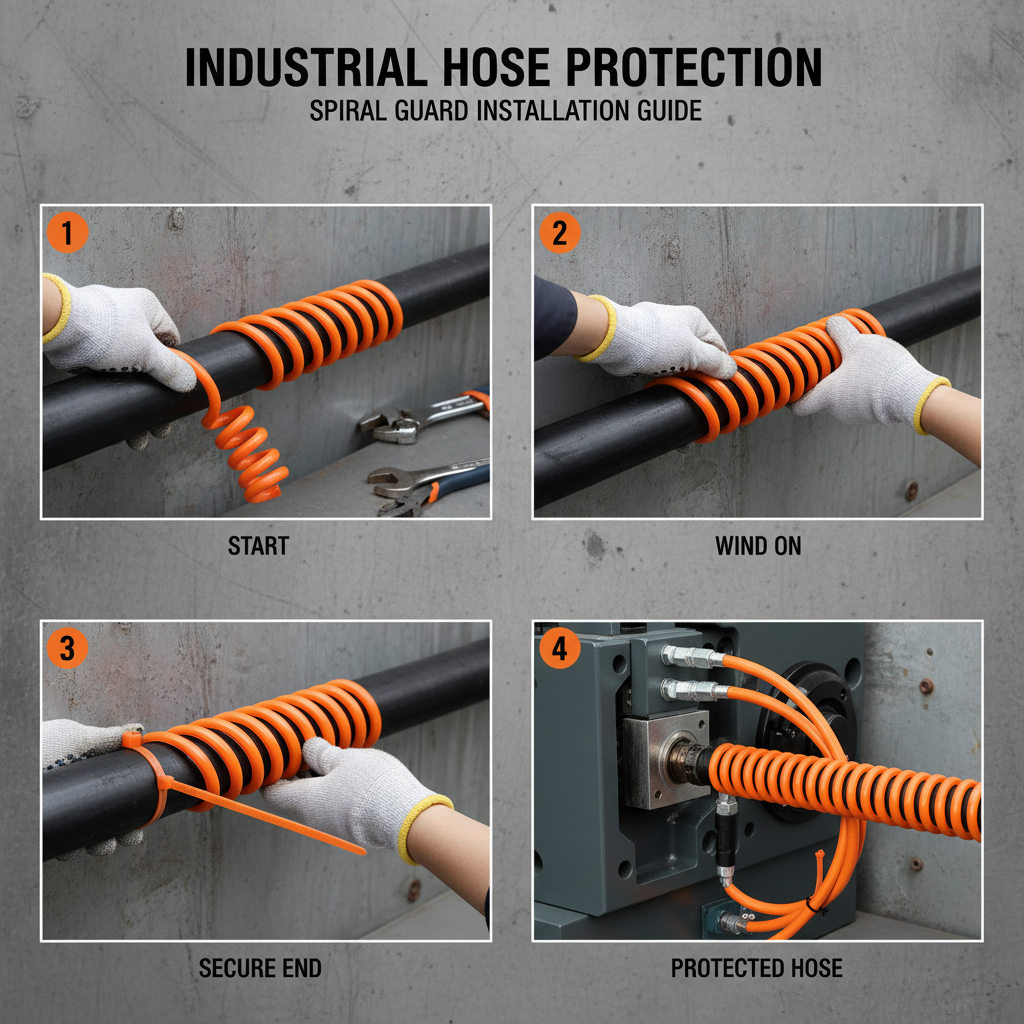 INDUSTRIAL HOSE PROTECTION
SPIRAL GUARD INSTALLATION GUIDE

1

START

2

WIND ON

3

SECURE END

4

PROTECTED HOSE