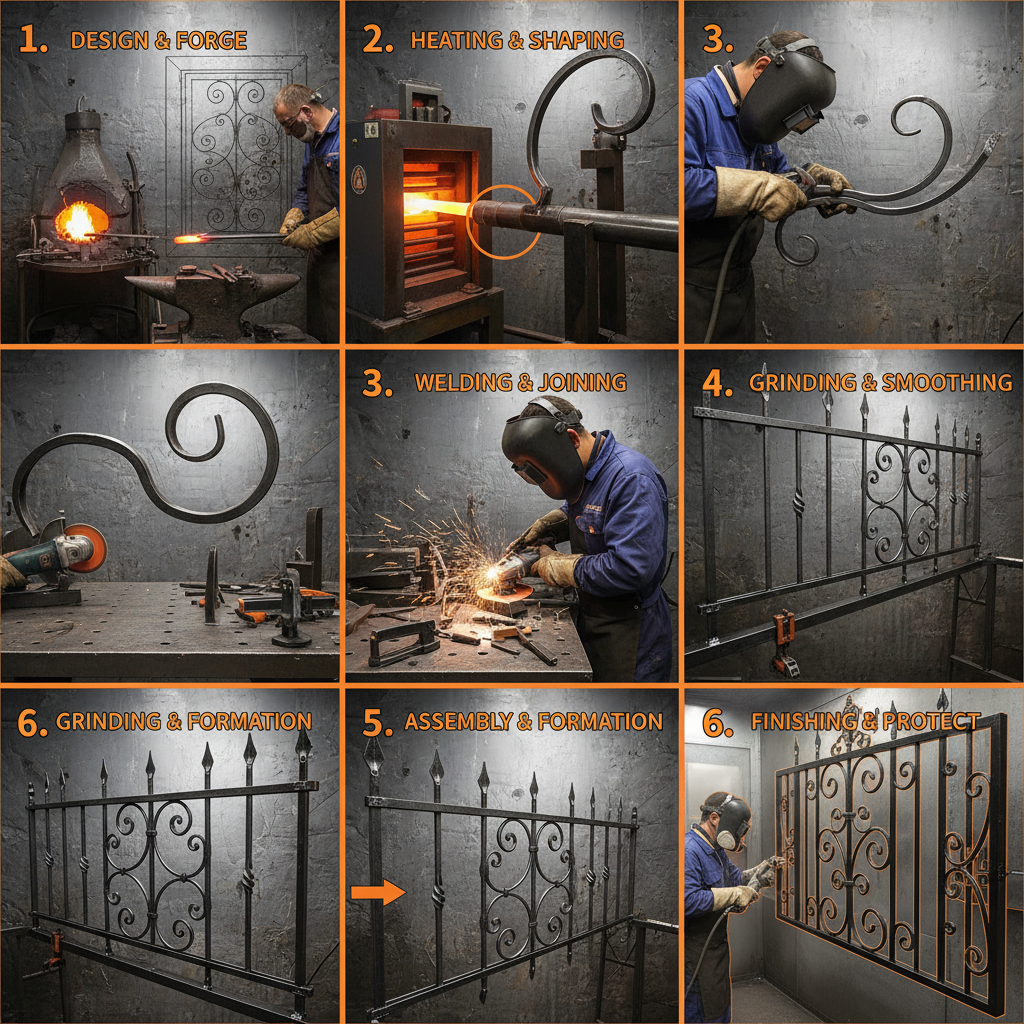 1. DESIGN & FORGE

2. HEATING & SHAPING

3.

3. WELDING & JOINING

4. GRINDING & SMOOTHING

6. GRINDING & FORMATION

5. ASSEMBLY & FORMATION

6. FINISHING & PROTECT