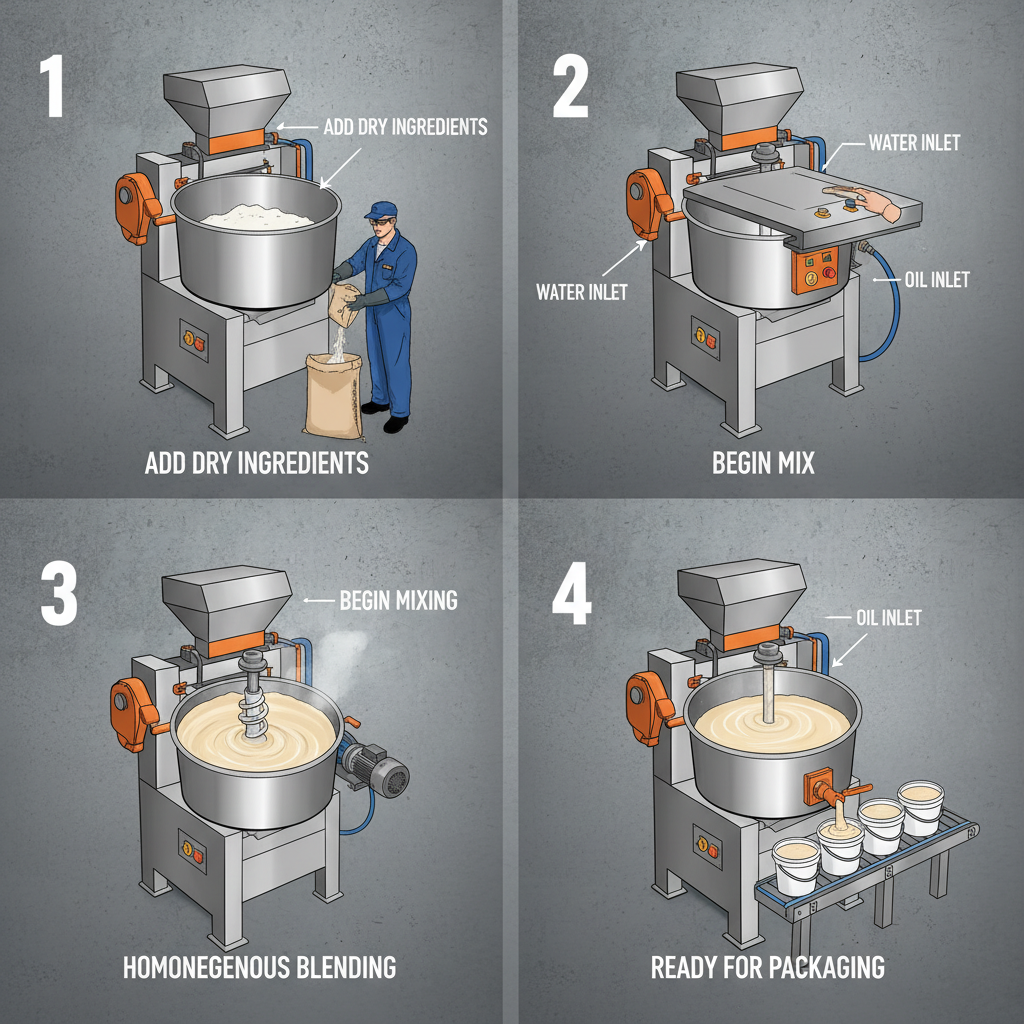 1

ADD DRY INGREDIENTS

ADD DRY INGREDIENTS

2

WATER INLET

WATER INLET

OIL INLET

BEGIN MIX

3

BEGIN MIXING

HOMONEGENOUS BLENDING

4

OIL INLET

READY FOR PACKAGING