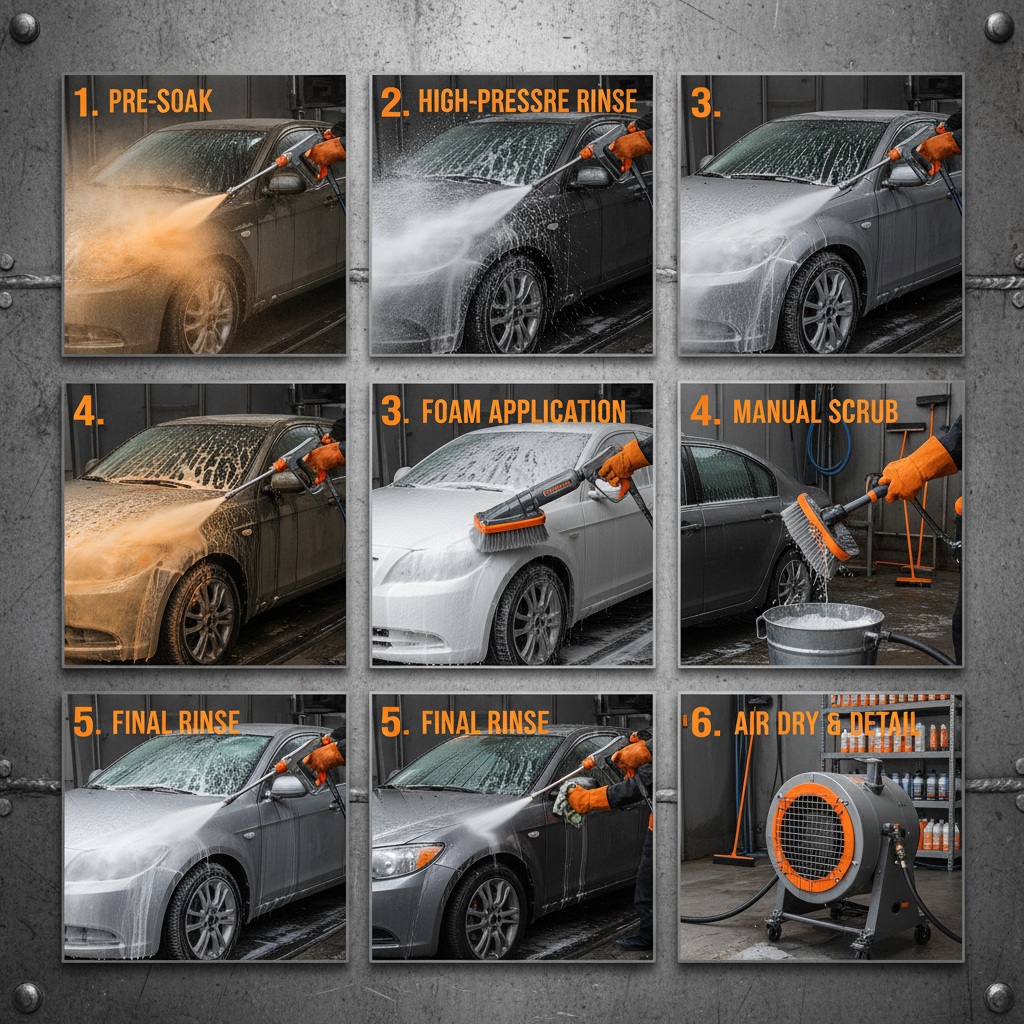 1. PRE-SOAK

2. HIGH-PRESSRE RINSE

3.

4.

3. FOAM APPLICATION

4. MANUAL SCRUB

5. FINAL RINSE

5. FINAL RINSE

6. AIR DRY & DETAIL