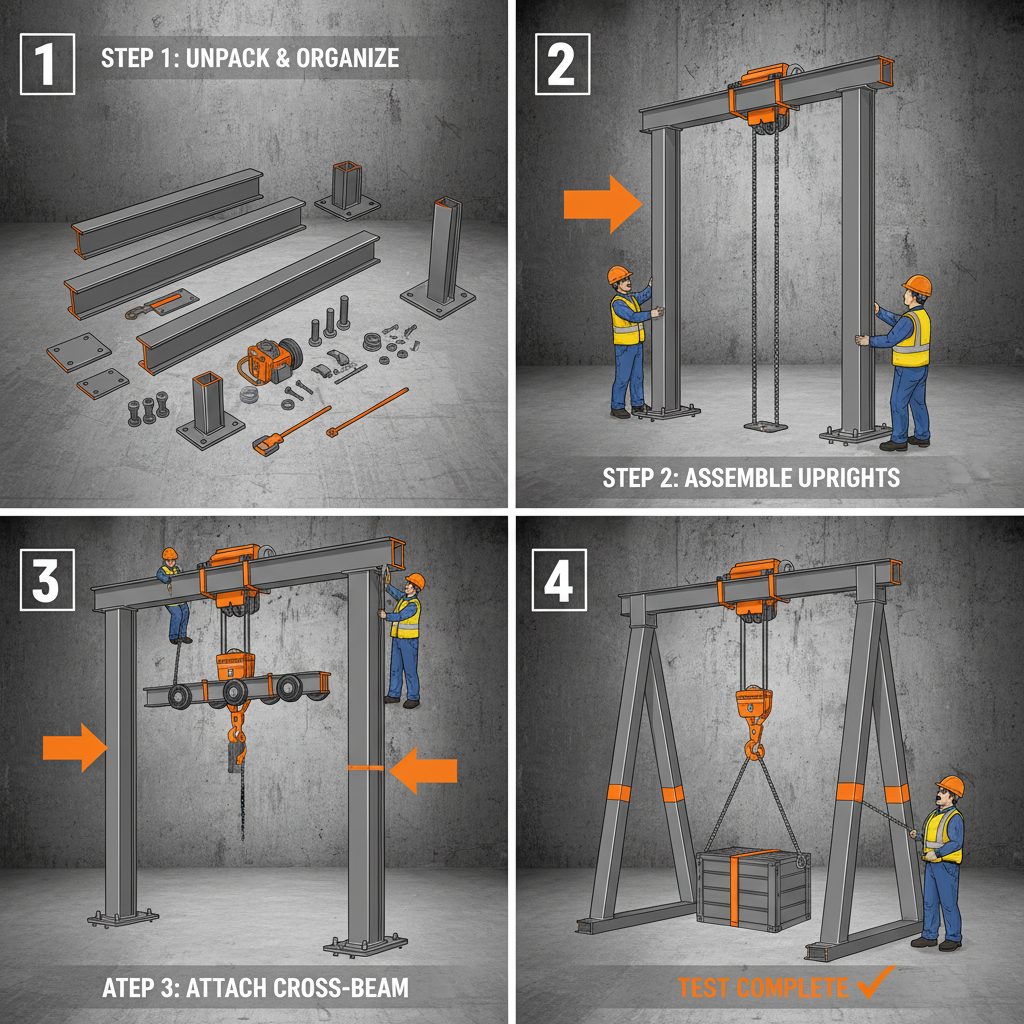 1

STEP 1: UNPACK & ORGANIZE

2

STEP 2: ASSEMBLE UPRIGHTS

3

ATEP 3: ATTACH CROSS-BEAM

4

TEST COMPLETE ✓