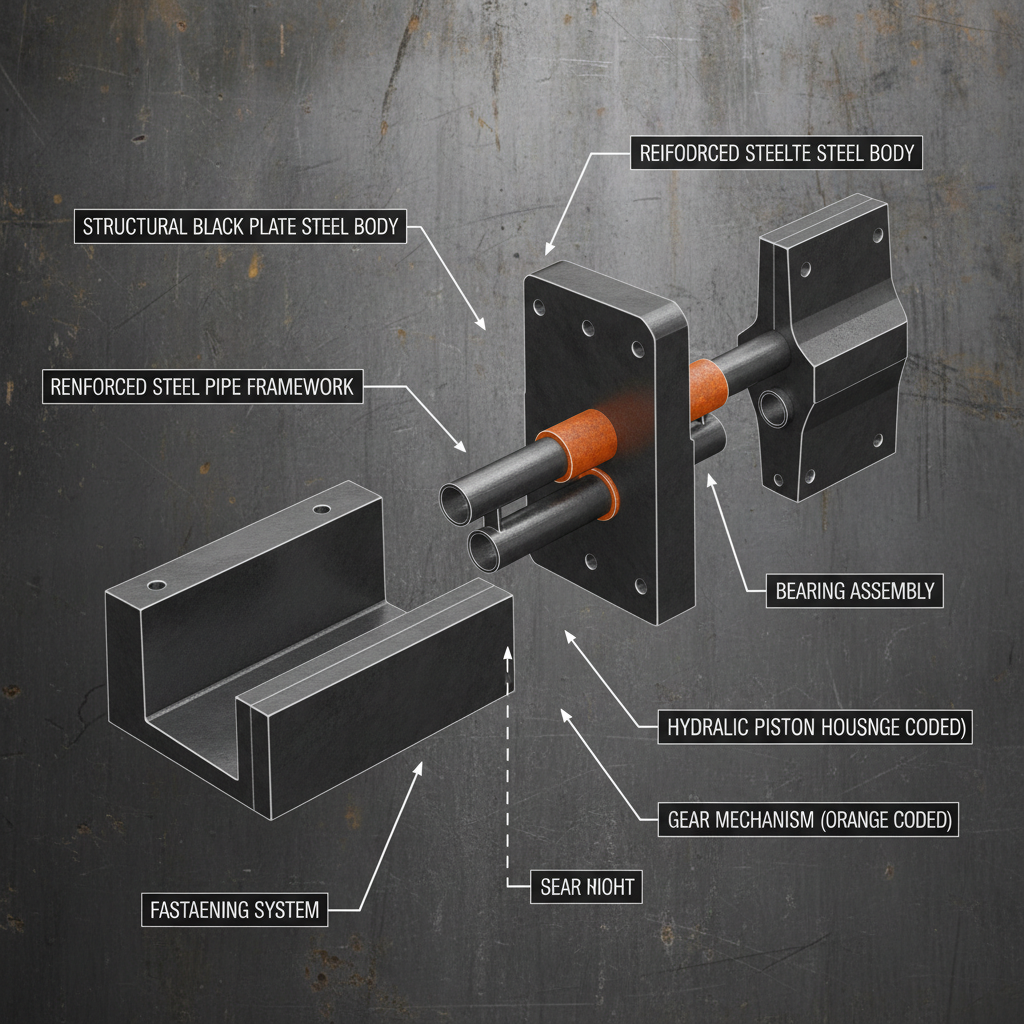 REIFODRCED STEELTE STEEL BODY

STRUCTURAL BLACK PLATE STEEL BODY

RENFORCED STEEL PIPE FRAMEWORK

BEARING ASSEMBLY

HYDRALIC PISTON HOUSNGE CODED)

GEAR MECHANISM (ORANGE CODED)

SEAR NIOHT

FASTAENING SYSTEM