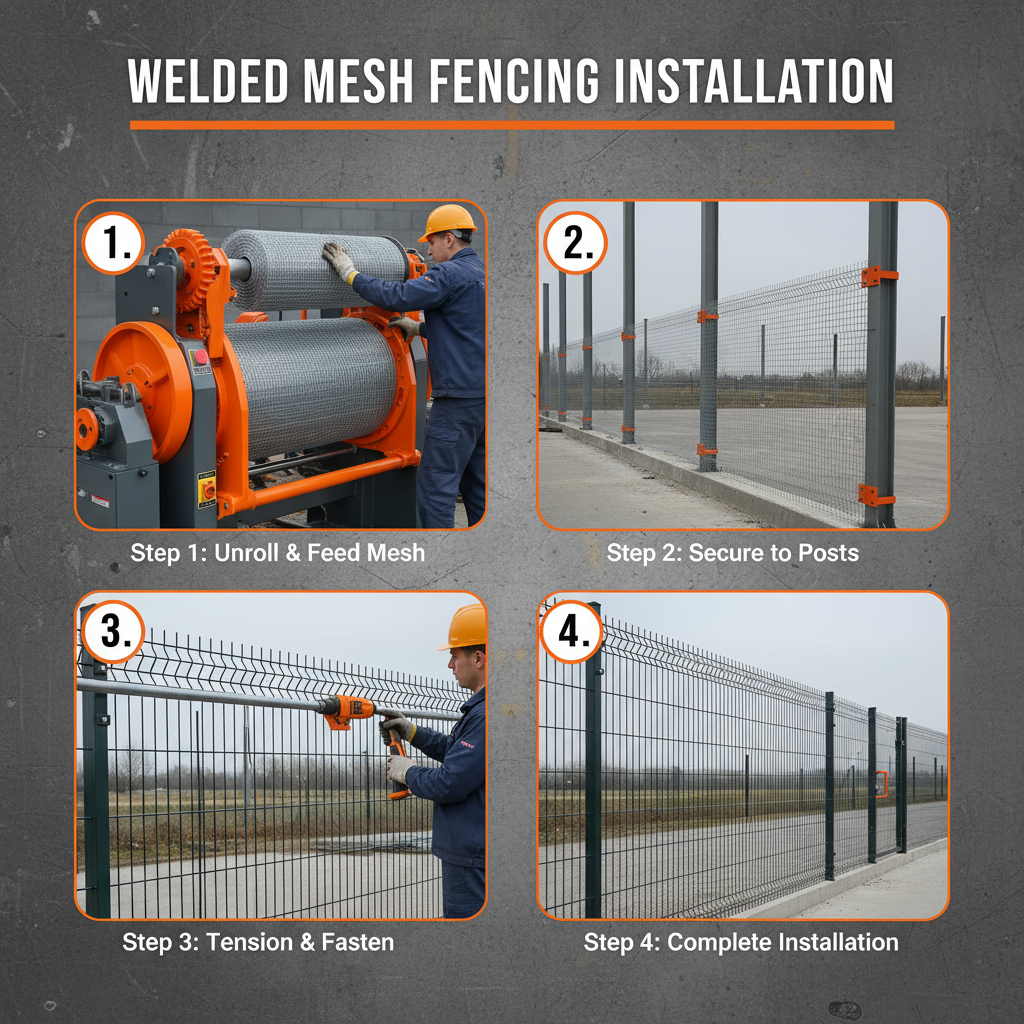 WELDED MESH FENCING INSTALLATION

1.

Step 1: Unroll & Feed Mesh

2.

Step 2: Secure to Posts

3.

Step 3: Tension & Fasten

4.

Step 4: Complete Installation