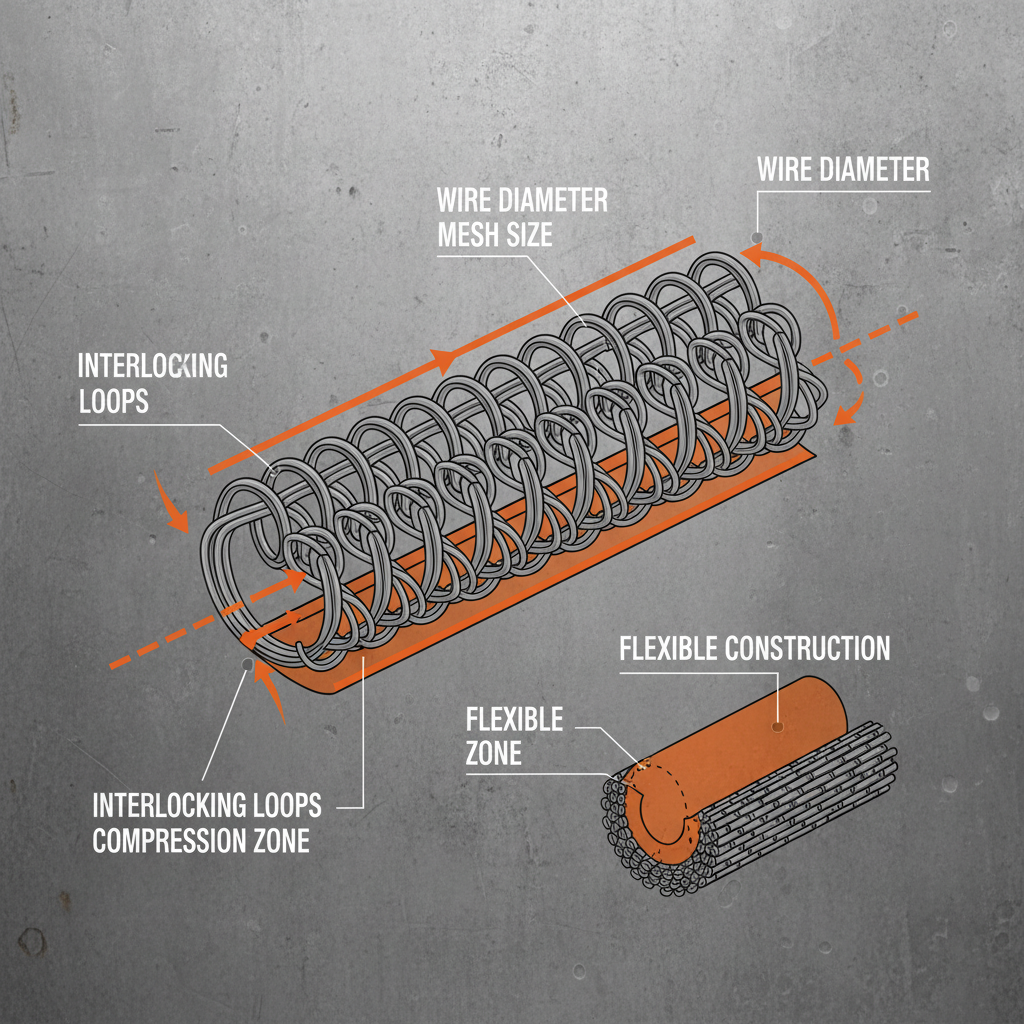 WIRE DIAMETER

WIRE DIAMETER
MESH SIZE

INTERLOCKING
LOOPS

FLEXIBLE CONSTRUCTION

FLEXIBLE
ZONE

INTERLOCKING LOOPS
COMPRESSION ZONE