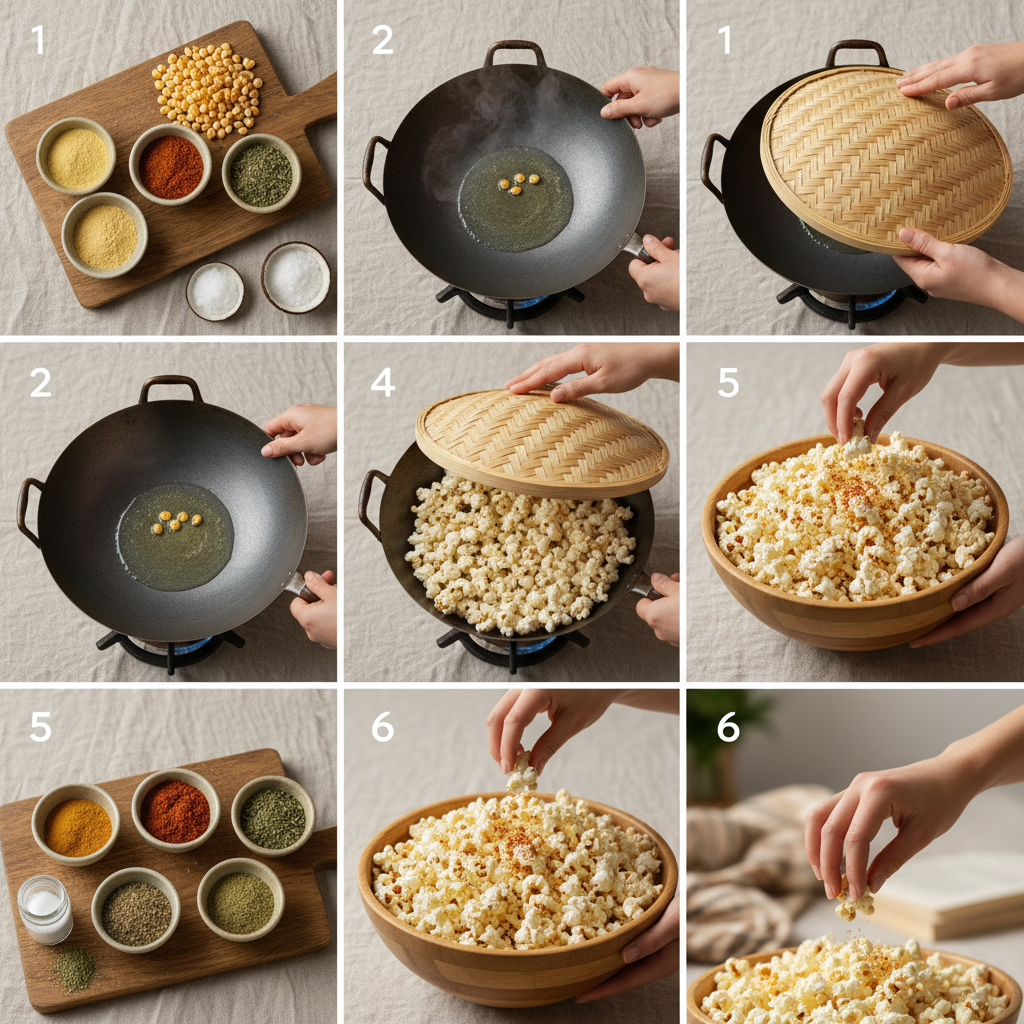 1

2

1

2

4

5

5

6

6