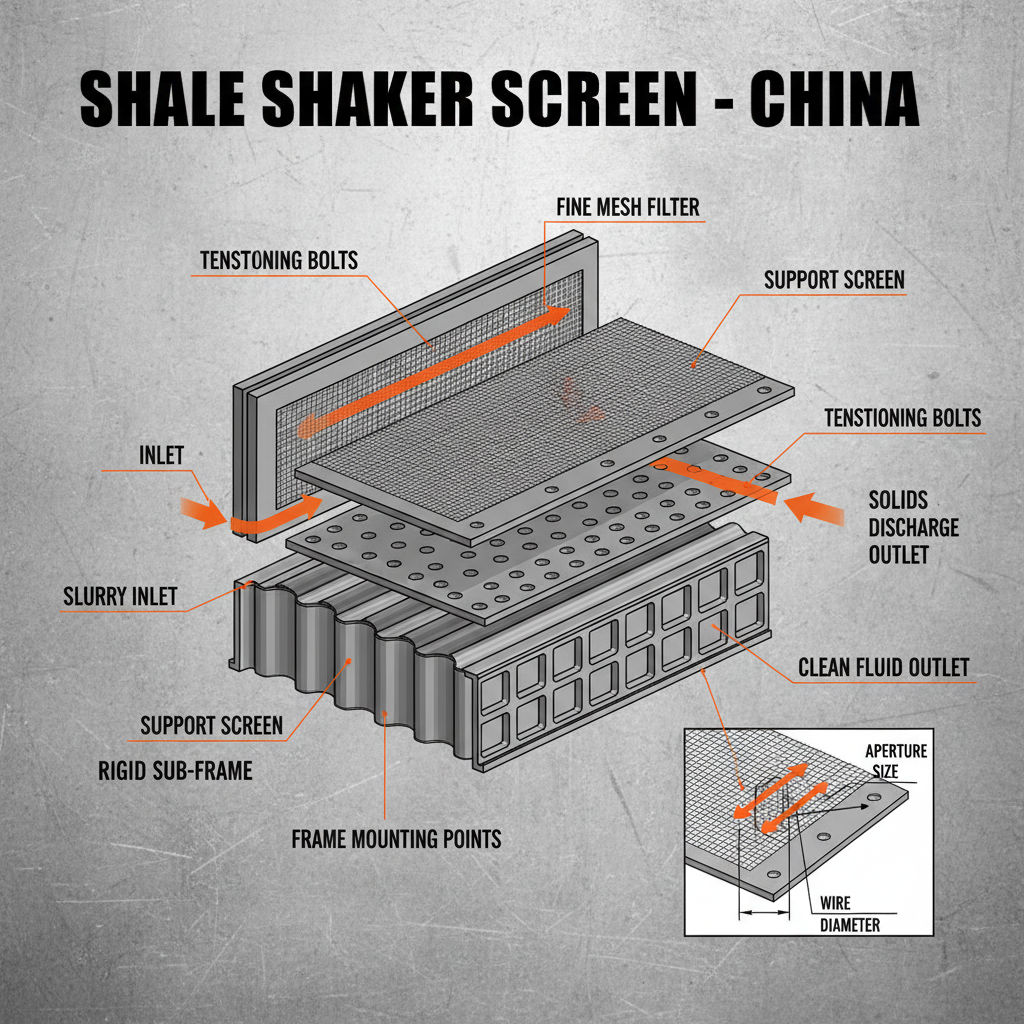 SHALE SHAKER SCREEN - CHINA

FINE MESH FILTER

TENSTONING BOLTS

SUPPORT SCREEN

TENSTIONING BOLTS

INLET

SOLIDS DISCHARGE OUTLET

SLURRY INLET

CLEAN FLUID OUTLET

SUPPORT SCREEN

RIGID SUB-FRAME

FRAME MOUNTING POINTS

APERTURE SIZE

WIRE DIAMETER