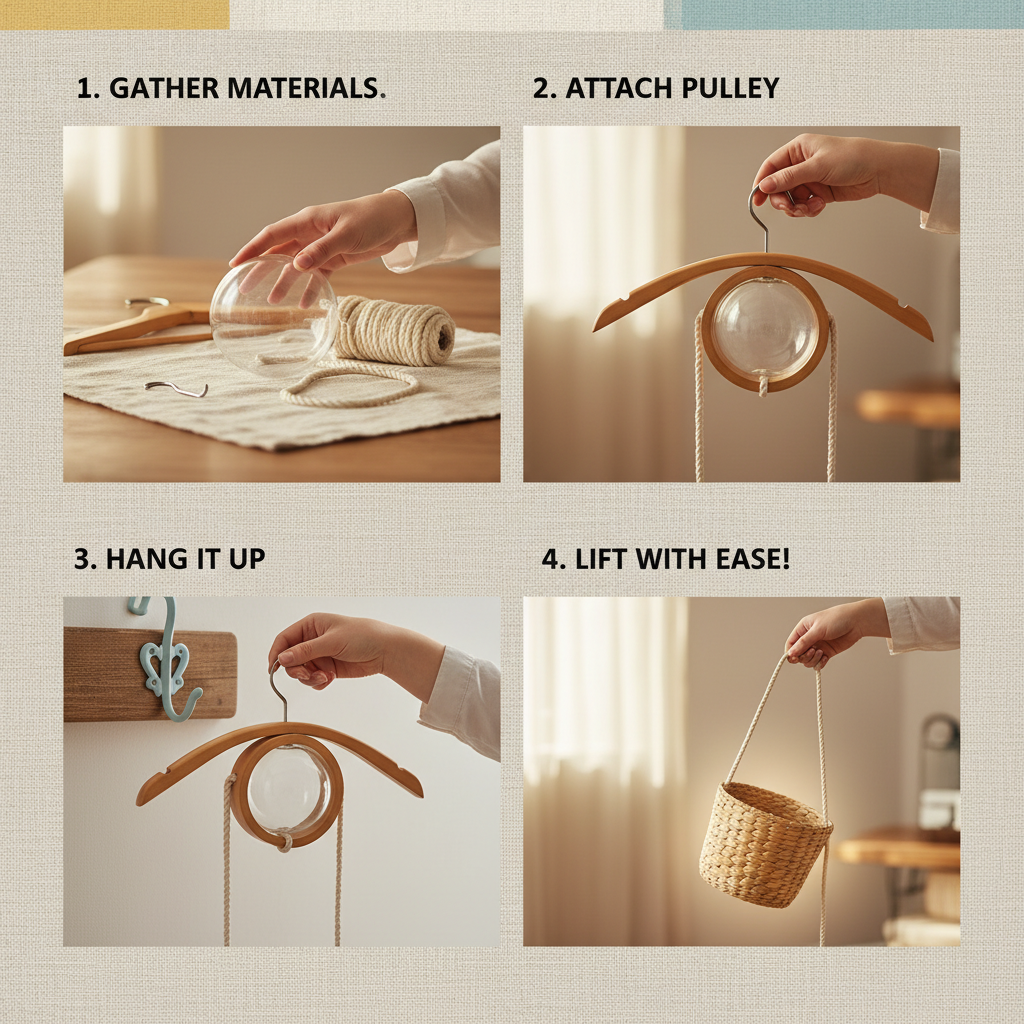 1. GATHER MATERIALS.

2. ATTACH PULLEY

3. HANG IT UP

4. LIFT WITH EASE!