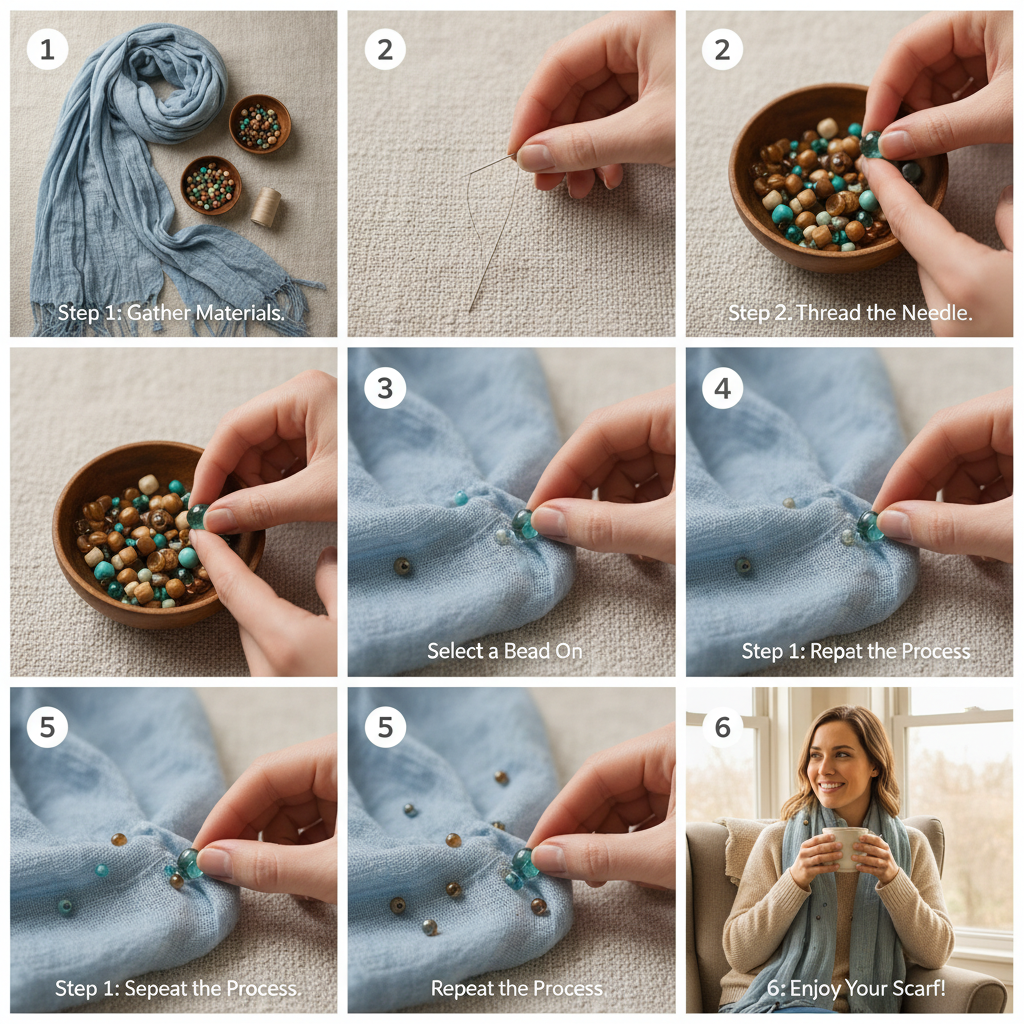 1

Step 1: Gather Materials.

2

2

Step 2. Thread the Needle.

3

Select a Bead On

4

Step 1: Repat the Process

5

Step 1: Sepeat the Process.

5

Repeat the Process

6

6: Enjoy Your Scarf!