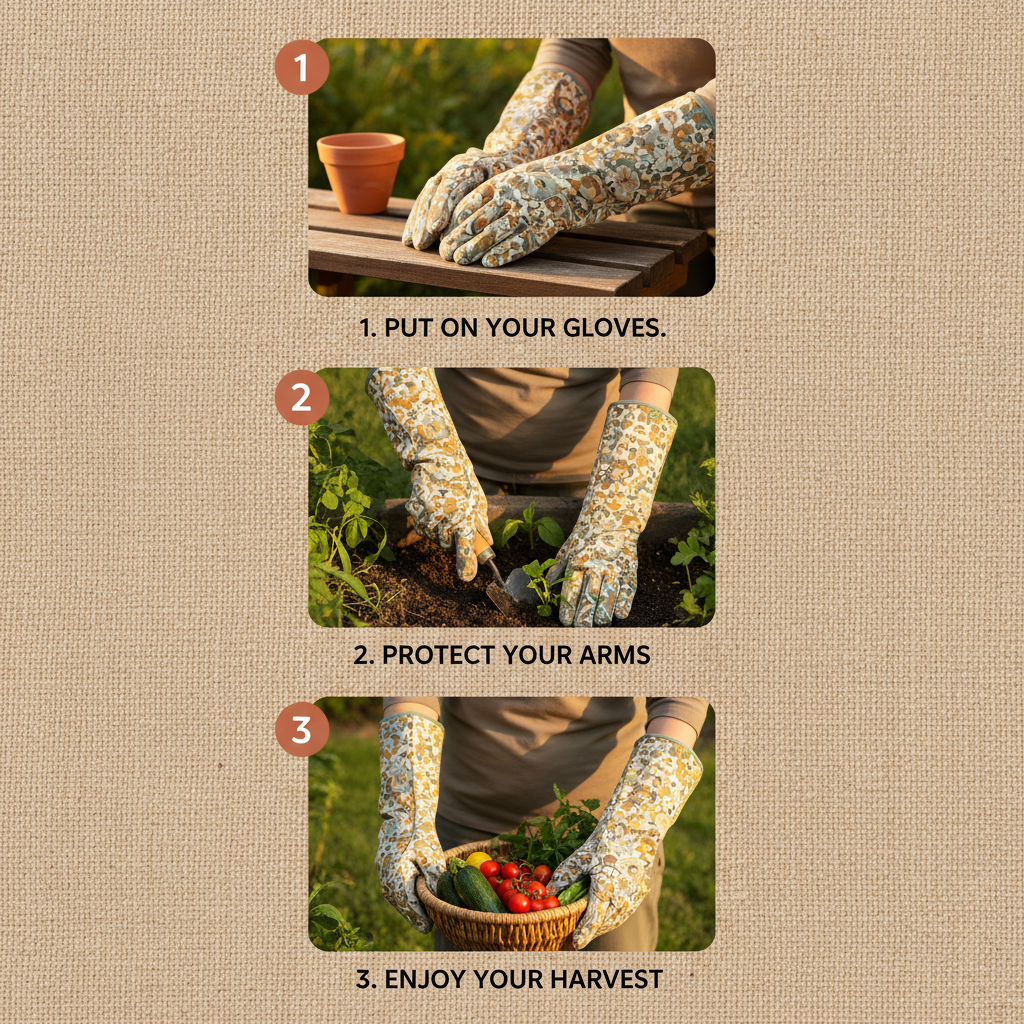 1

1. PUT ON YOUR GLOVES.

2

2. PROTECT YOUR ARMS

3

3. ENJOY YOUR HARVEST