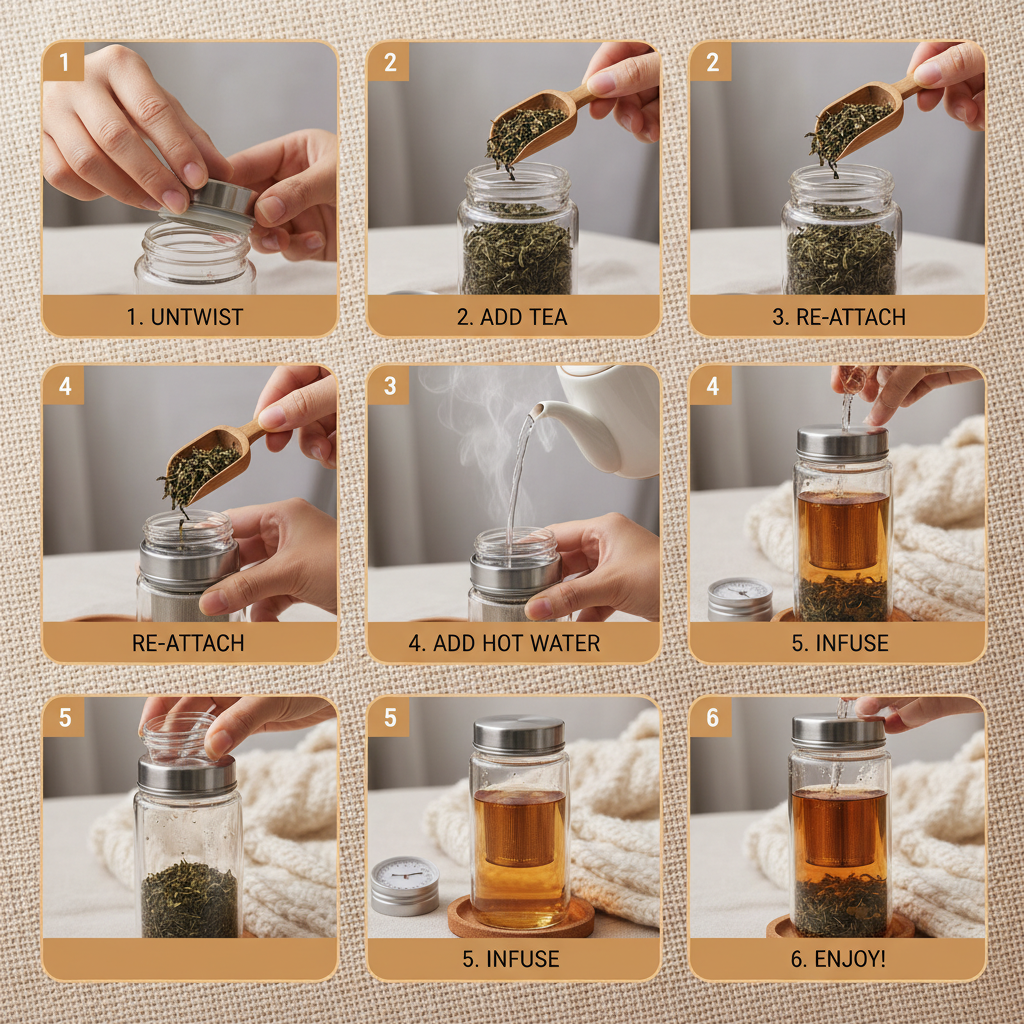 1
1. UNTWIST

2
2. ADD TEA

2
3. RE-ATTACH

4
RE-ATTACH

3
4. ADD HOT WATER

4
5. INFUSE

5

5
5. INFUSE

6
6. ENJOY!