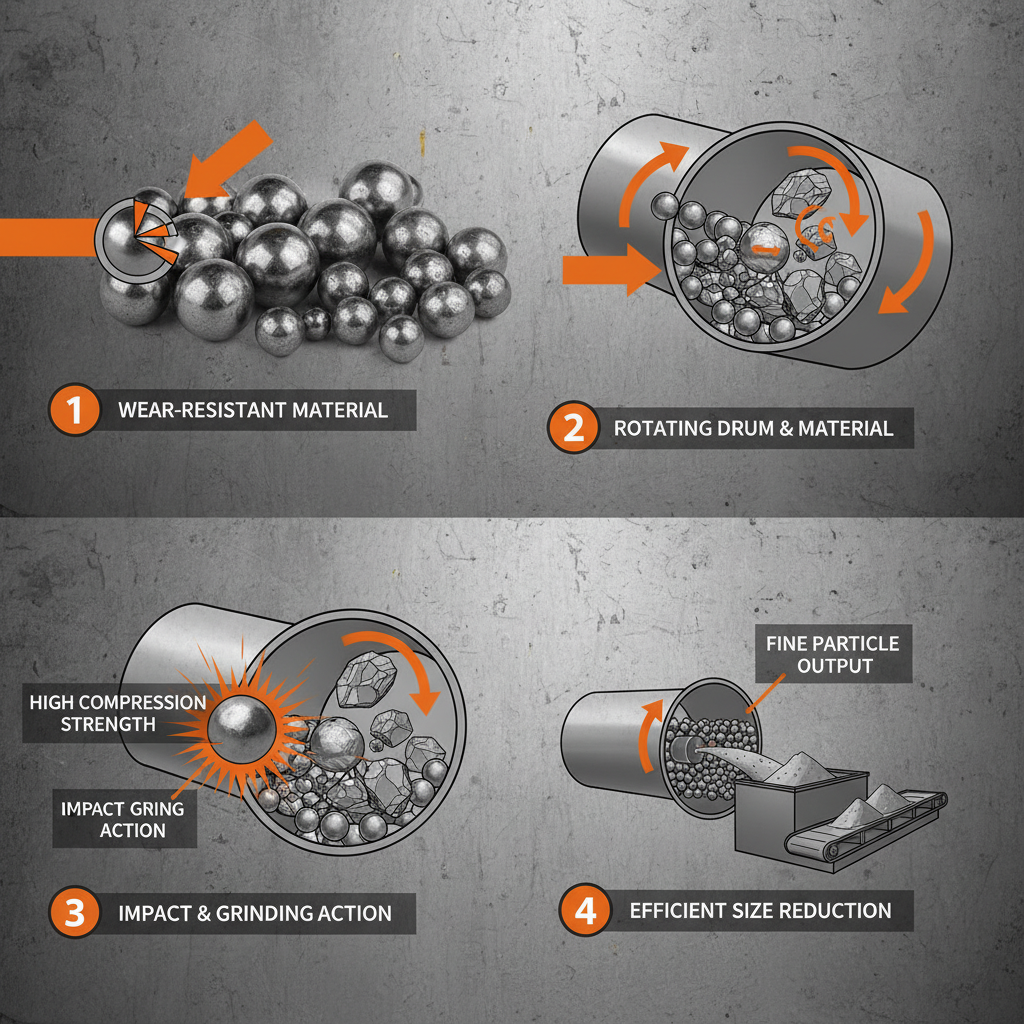 1 WEAR-RESISTANT MATERIAL

2 ROTATING DRUM & MATERIAL

HIGH COMPRESSION STRENGTH

IMPACT GRING ACTION

3 IMPACT & GRINDING ACTION

FINE PARTICLE OUTPUT

4 EFFICIENT SIZE REDUCTION