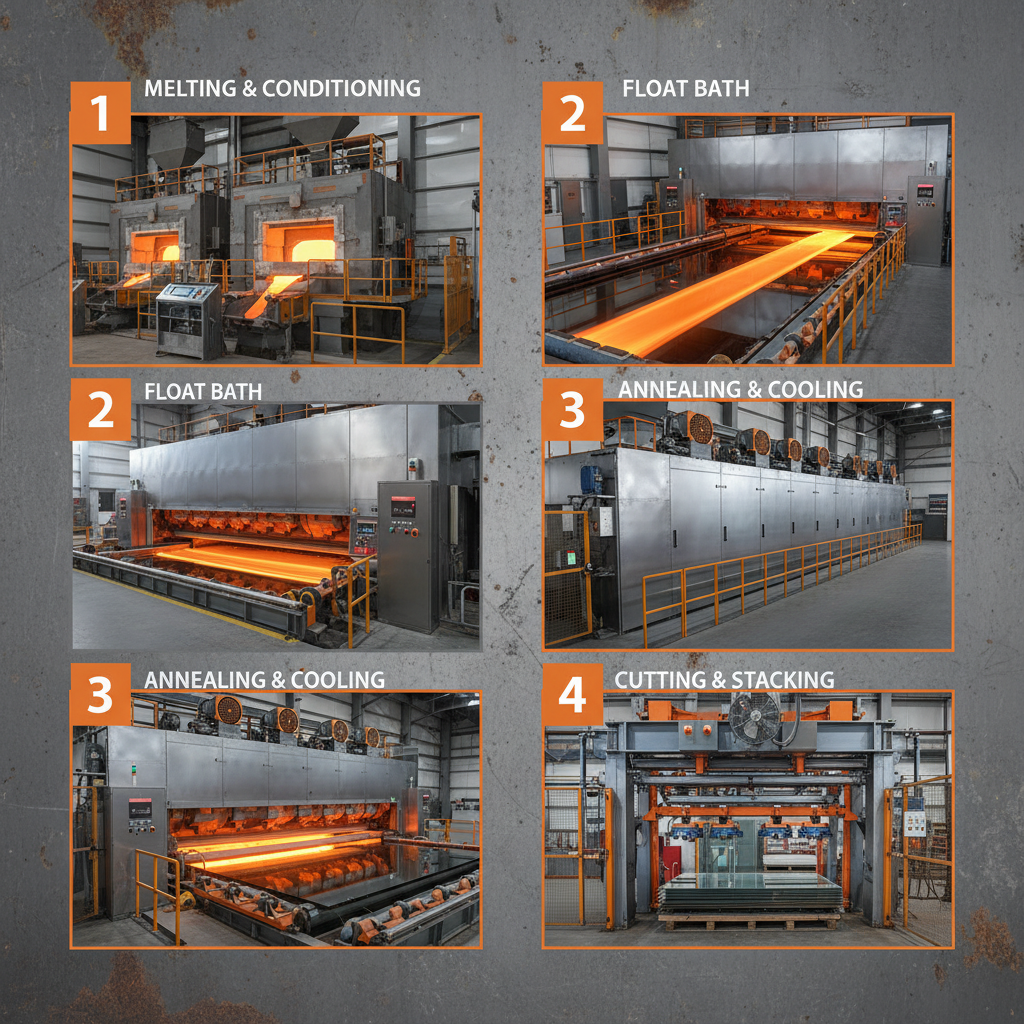 1 MELTING & CONDITIONING

2 FLOAT BATH

2 FLOAT BATH

3 ANNEALING & COOLING

3 ANNEALING & COOLING

4 CUTTING & STACKING