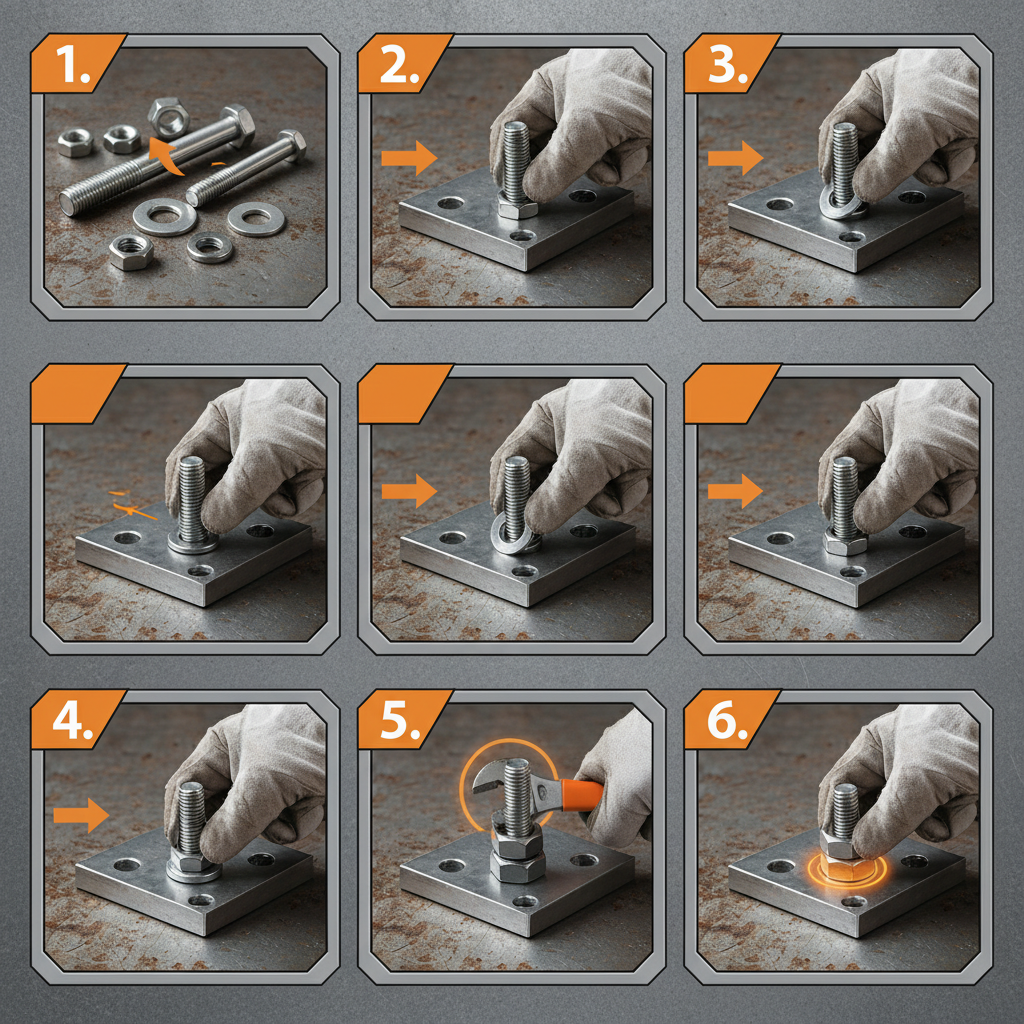 1.

2.

3.

4.

5.

6.