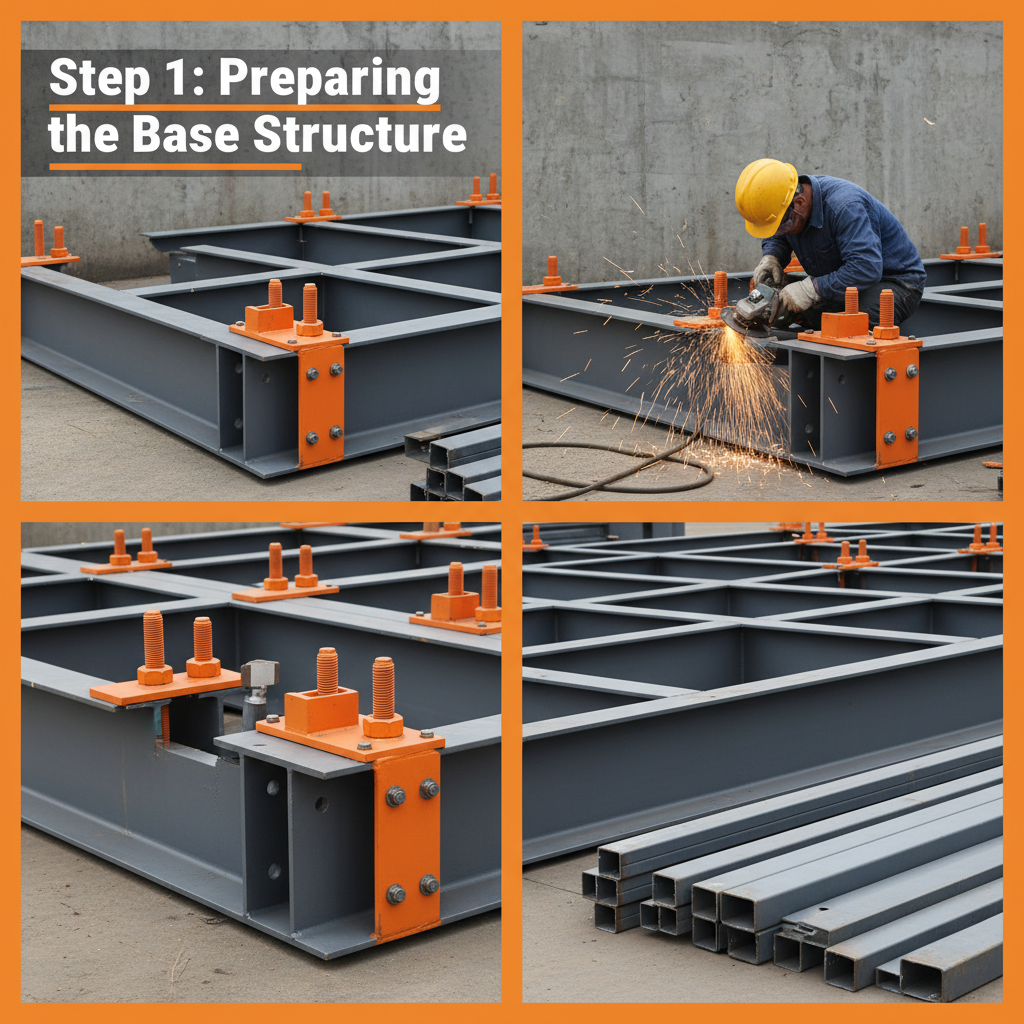 Step 1: Preparing the Base Structure