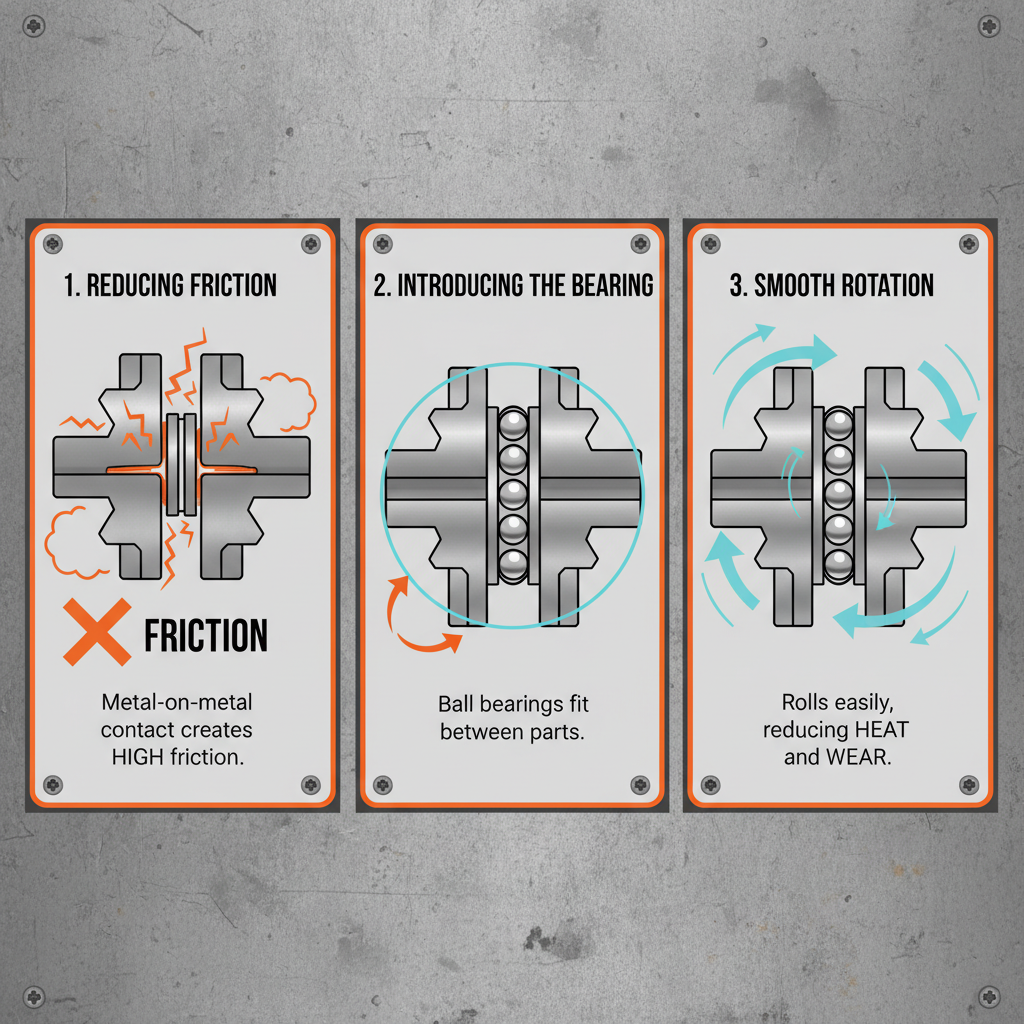 1. REDUCING FRICTION

FRICTION

Metal-on-metal contact creates HIGH friction.

2. INTRODUCING THE BEARING

Ball bearings fit between parts.

3. SMOOTH ROTATION

Rolls easily, reducing HEAT and WEAR.