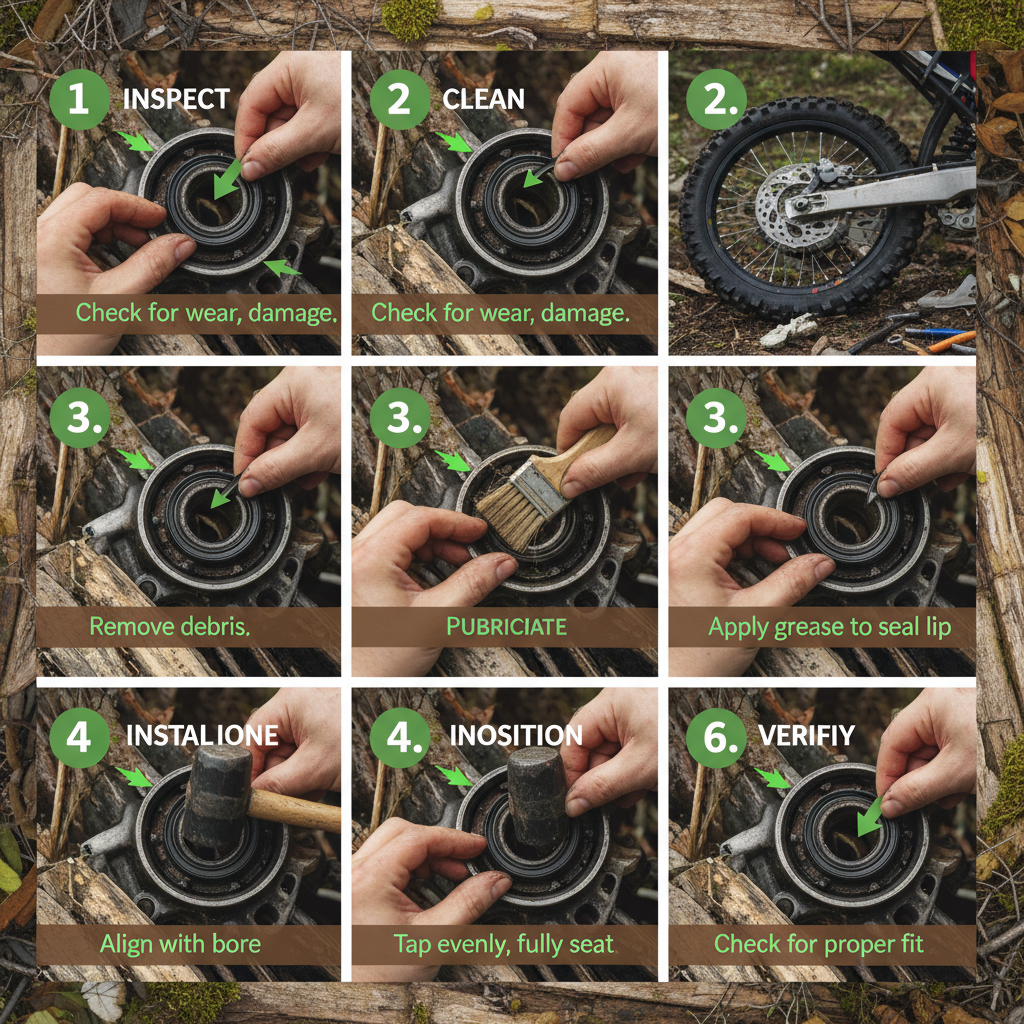 1 INSPECT

Check for wear, damage.

2 CLEAN

Check for wear, damage.

2.

3.

Remove debris.

3.

PUBRICIATE

3.

Apply grease to seal lip

4 INSTALIONE

Align with bore

4. INOSITION

Tap evenly, fully seat

6. VERIFIY

Check for proper fit