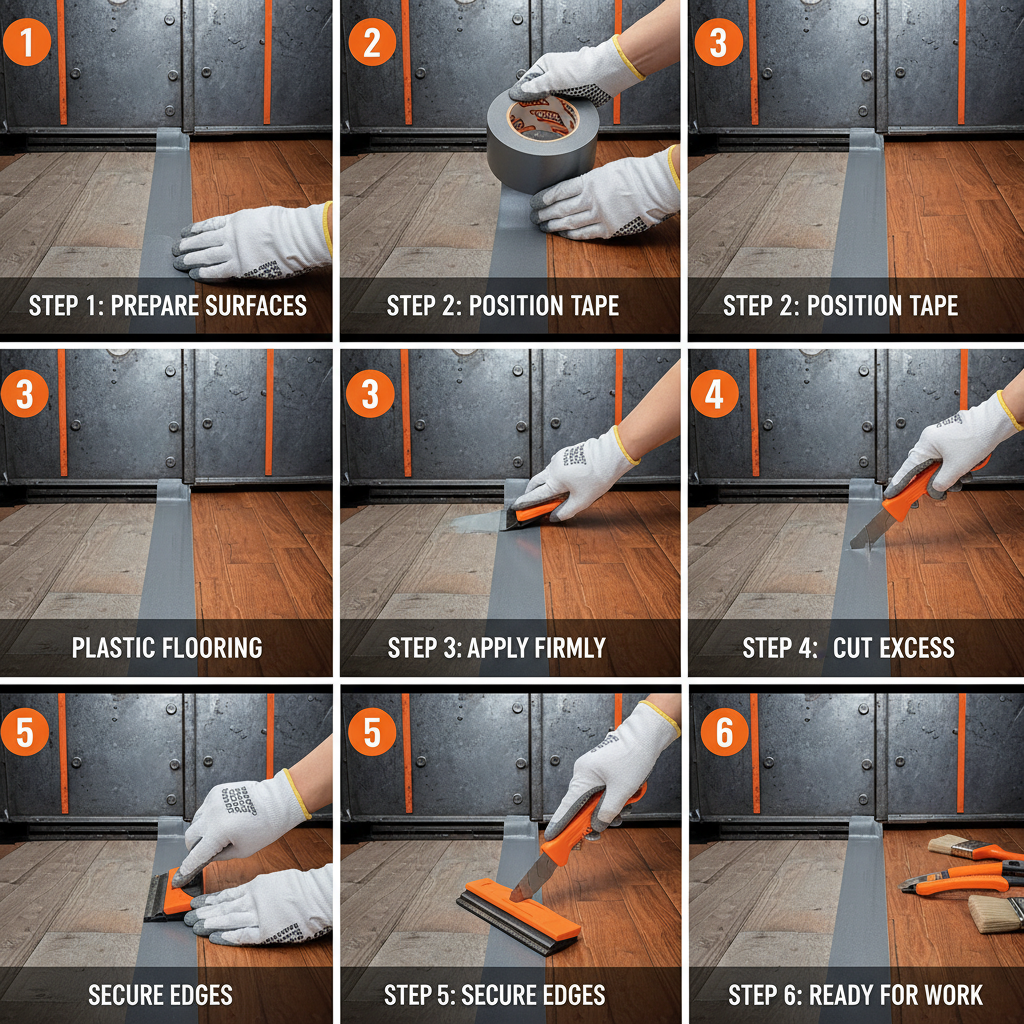 1
STEP 1: PREPARE SURFACES

2
STEP 2: POSITION TAPE

3
STEP 2: POSITION TAPE

3
PLASTIC FLOORING

3
STEP 3: APPLY FIRMLY

4
STEP 4: CUT EXCESS

5
SECURE EDGES

5
STEP 5: SECURE EDGES

6
STEP 6: READY FOR WORK