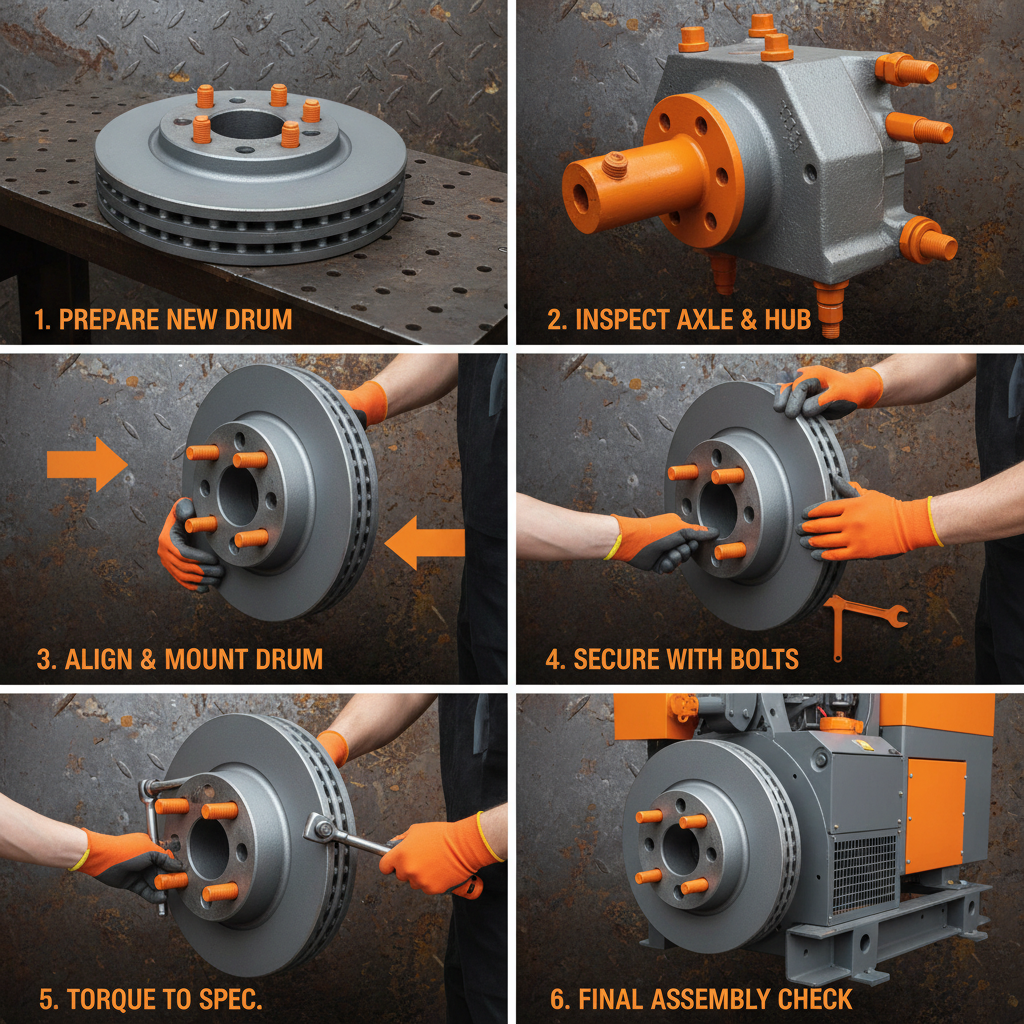 1. PREPARE NEW DRUM

2. INSPECT AXLE & HUB

3. ALIGN & MOUNT DRUM

4. SECURE WITH BOLTS

5. TORQUE TO SPEC.

6. FINAL ASSEMBLY CHECK