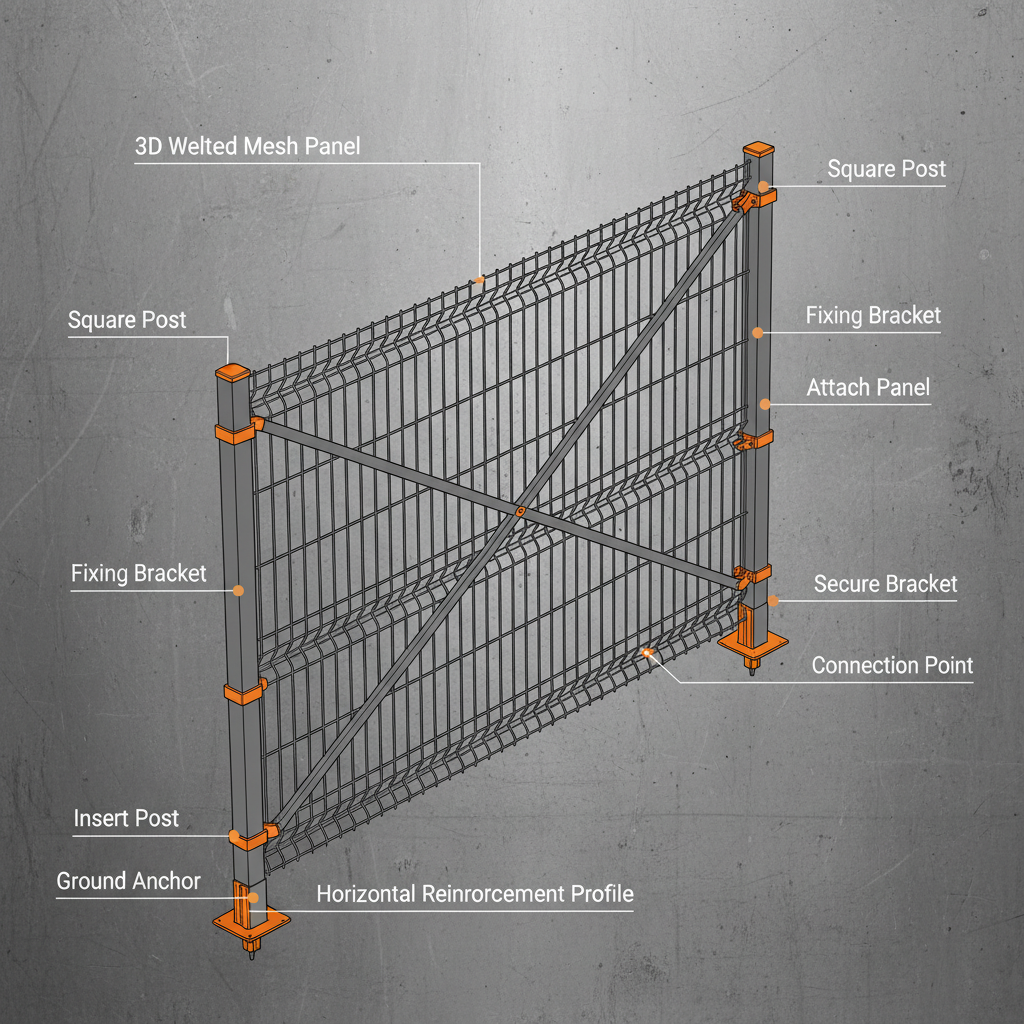 3D Welted Mesh Panel

Square Post

Square Post

Fixing Bracket

Attach Panel

Fixing Bracket

Secure Bracket

Connection Point

Insert Post

Ground Anchor

Horizontal Reinrorcement Profile