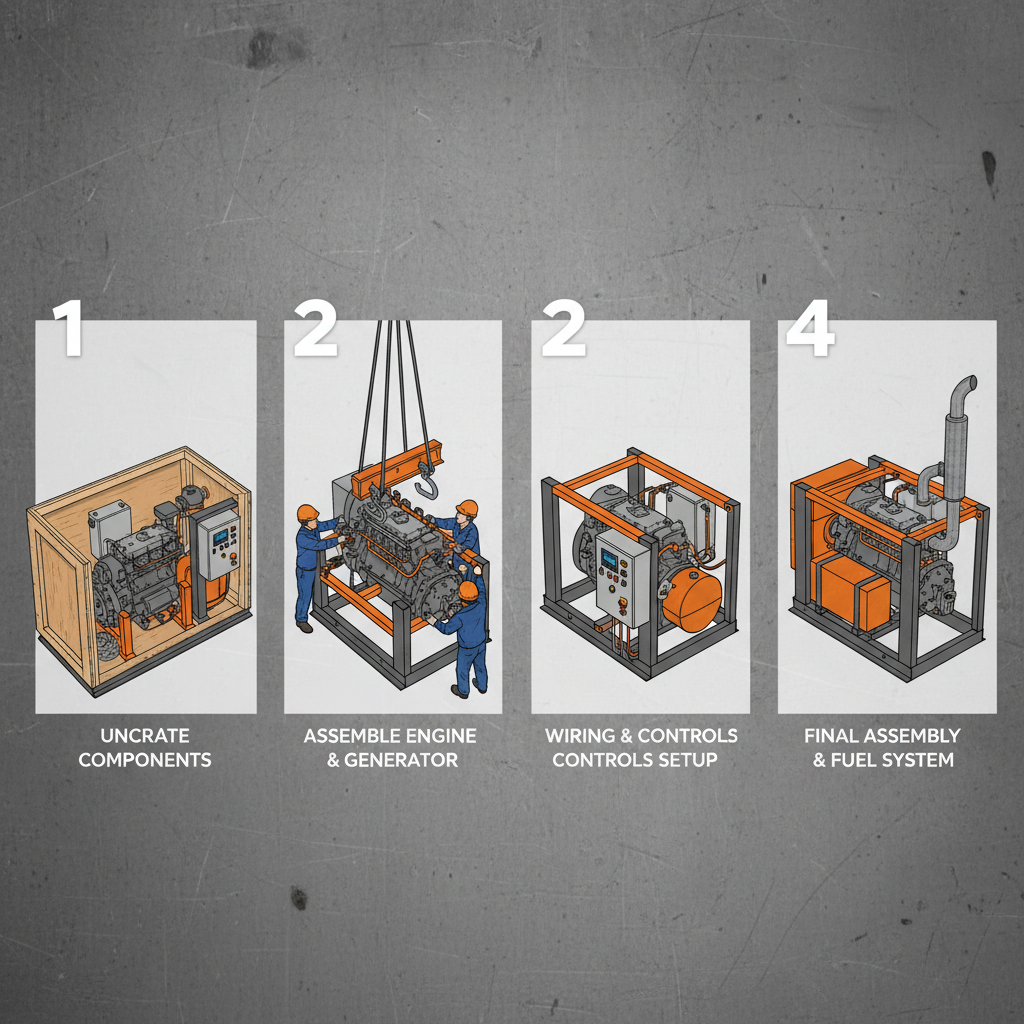 1

UNCRATE COMPONENTS

2

ASSEMBLE ENGINE & GENERATOR

2

WIRING & CONTROLS CONTROLS SETUP

4

FINAL ASSEMBLY & FUEL SYSTEM