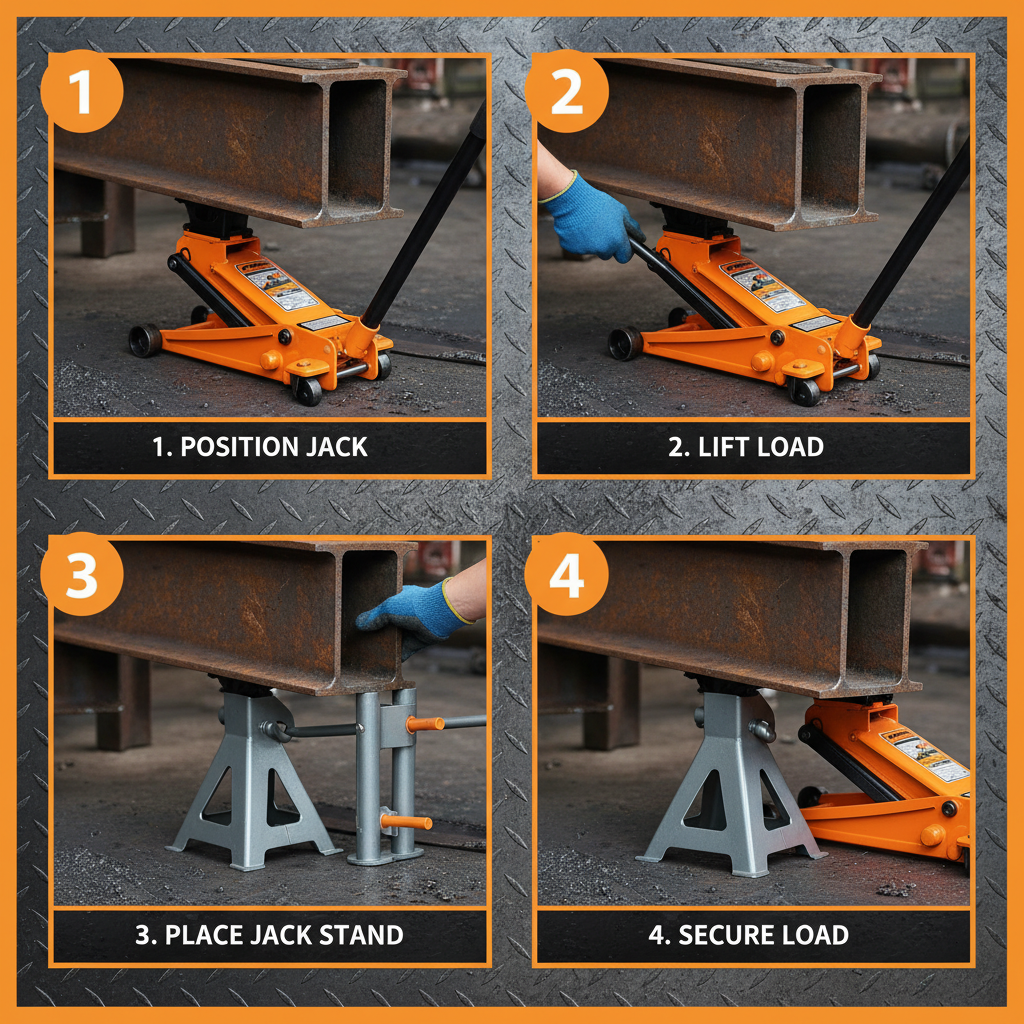 1

1. POSITION JACK

2

2. LIFT LOAD

3

3. PLACE JACK STAND

4

4. SECURE LOAD