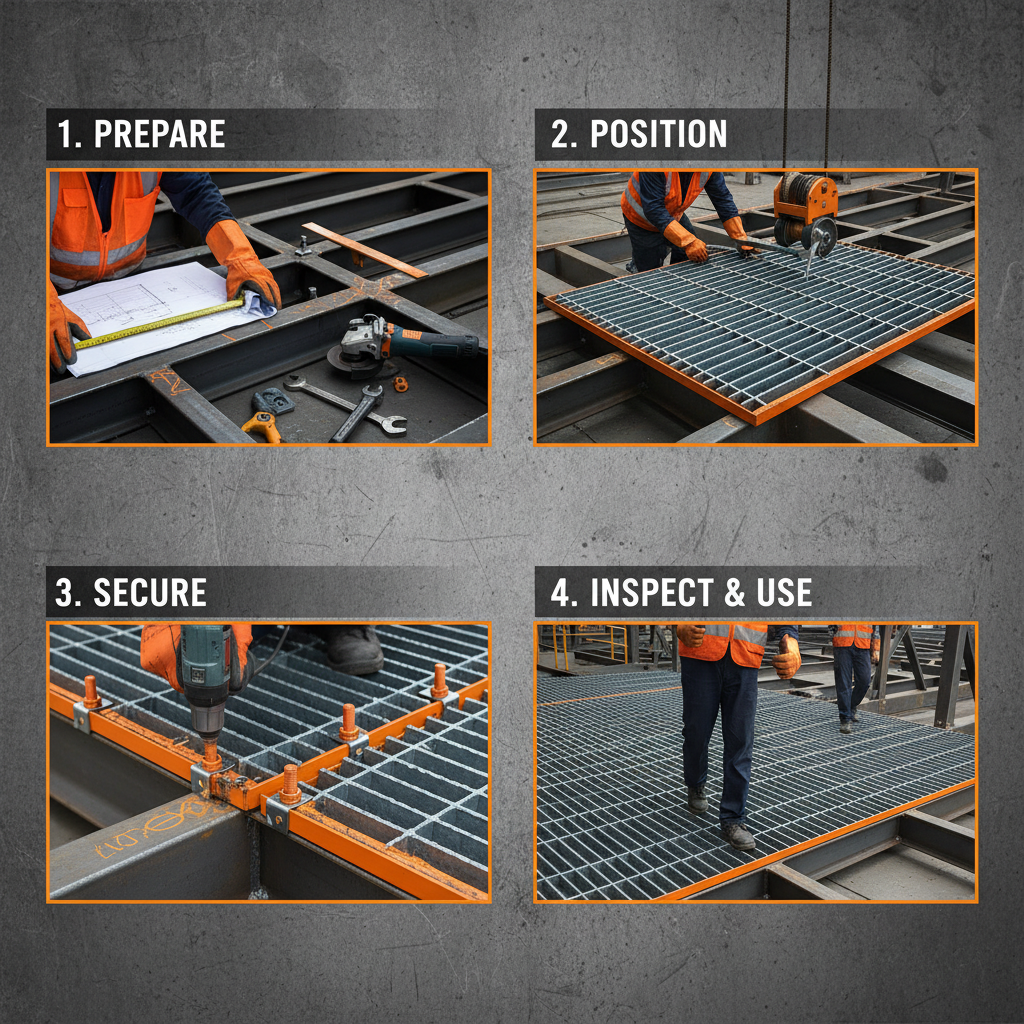 1. PREPARE

2. POSITION

3. SECURE

4. INSPECT & USE