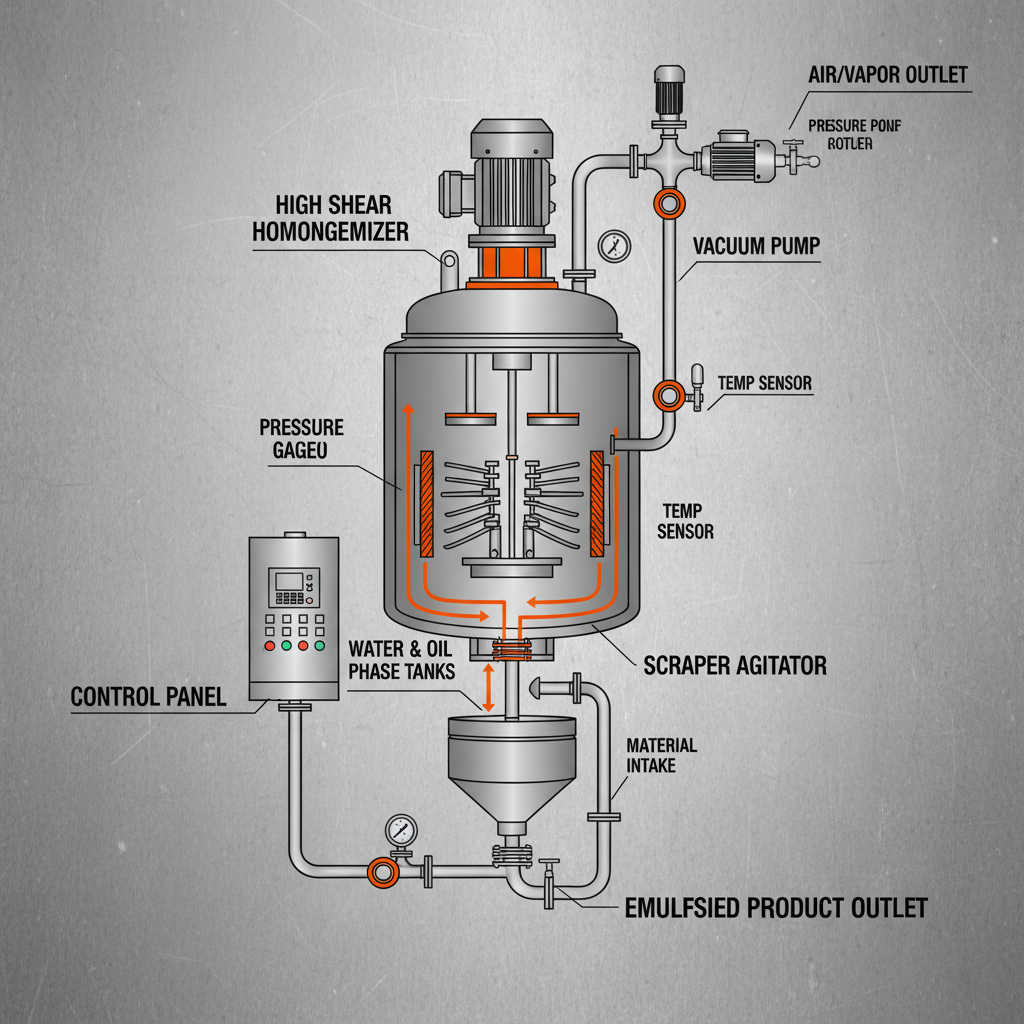 AIR/VAPOR OUTLET

PRESSURE PONF ROTLER

HIGH SHEAR HOMONGEMIZER

VACUUM PUMP

TEMP SENSOR

PRESSURE GAGEU

TEMP SENSOR

WATER & OIL PHASE TANKS

SCRAPER AGITATOR

CONTROL PANEL

MATERIAL INTAKE

EMULFSIED PRODUCT OUTLET