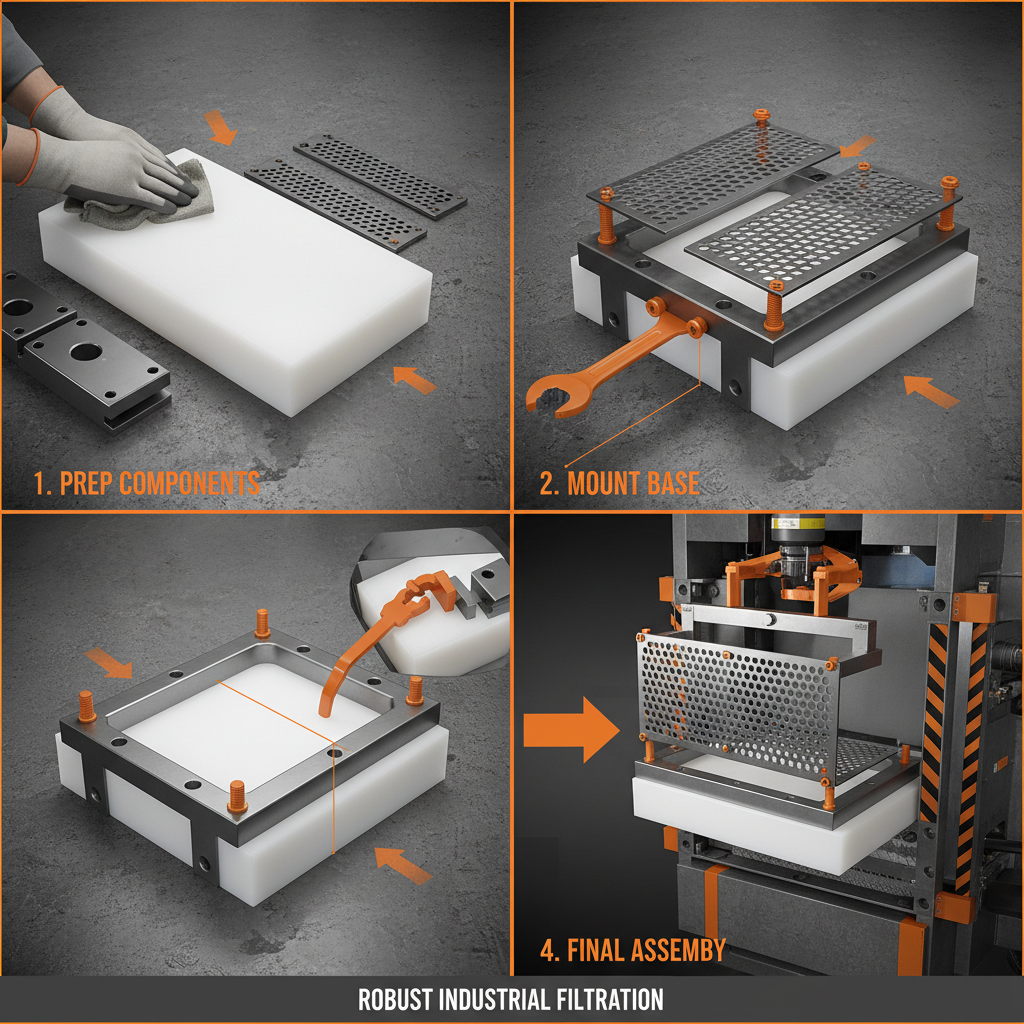 1. PREP COMPONENTS

2. MOUNT BASE

4. FINAL ASSEMBY

ROBUST INDUSTRIAL FILTRATION