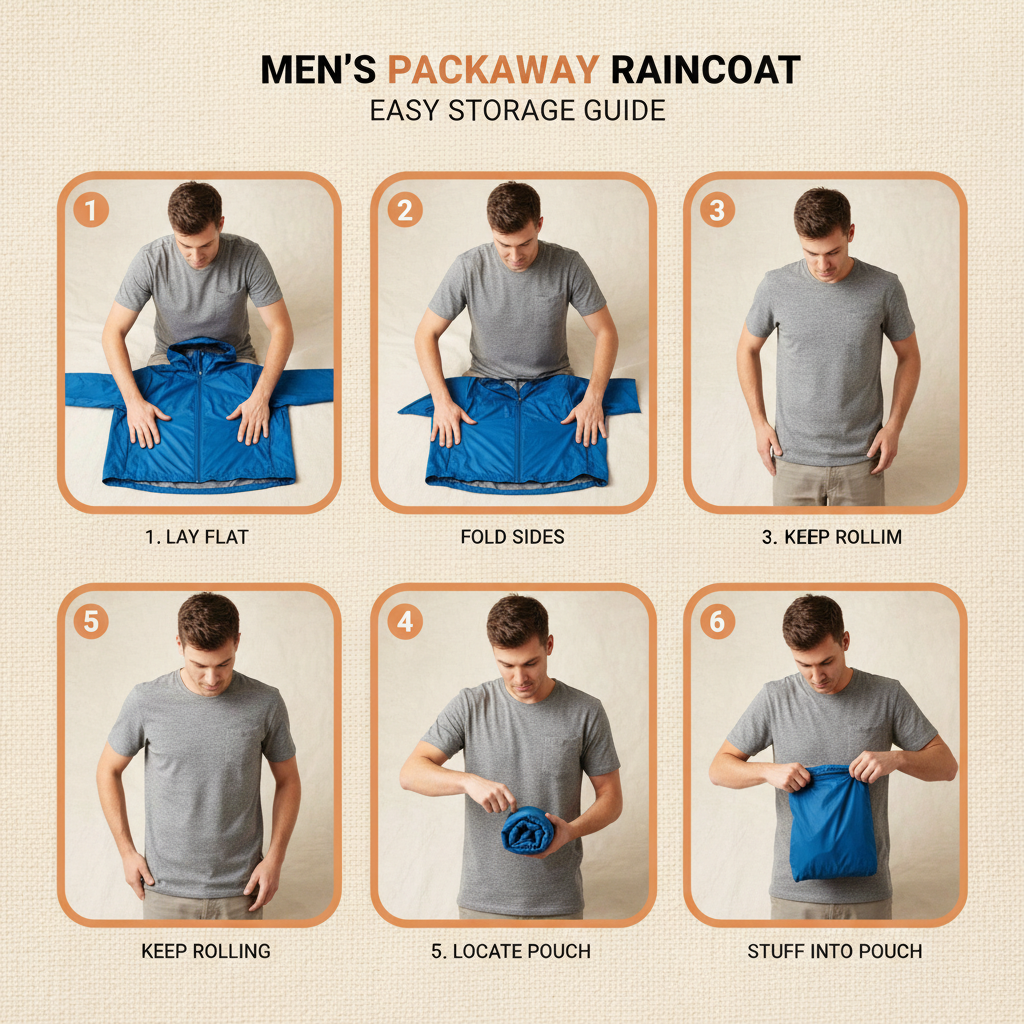 MEN'S PACKAWAY RAINCOAT
EASY STORAGE GUIDE

1
1. LAY FLAT

2
FOLD SIDES

3
3. KEEP ROLLIM

5
KEEP ROLLING

4
5. LOCATE POUCH

6
STUFF INTO POUCH