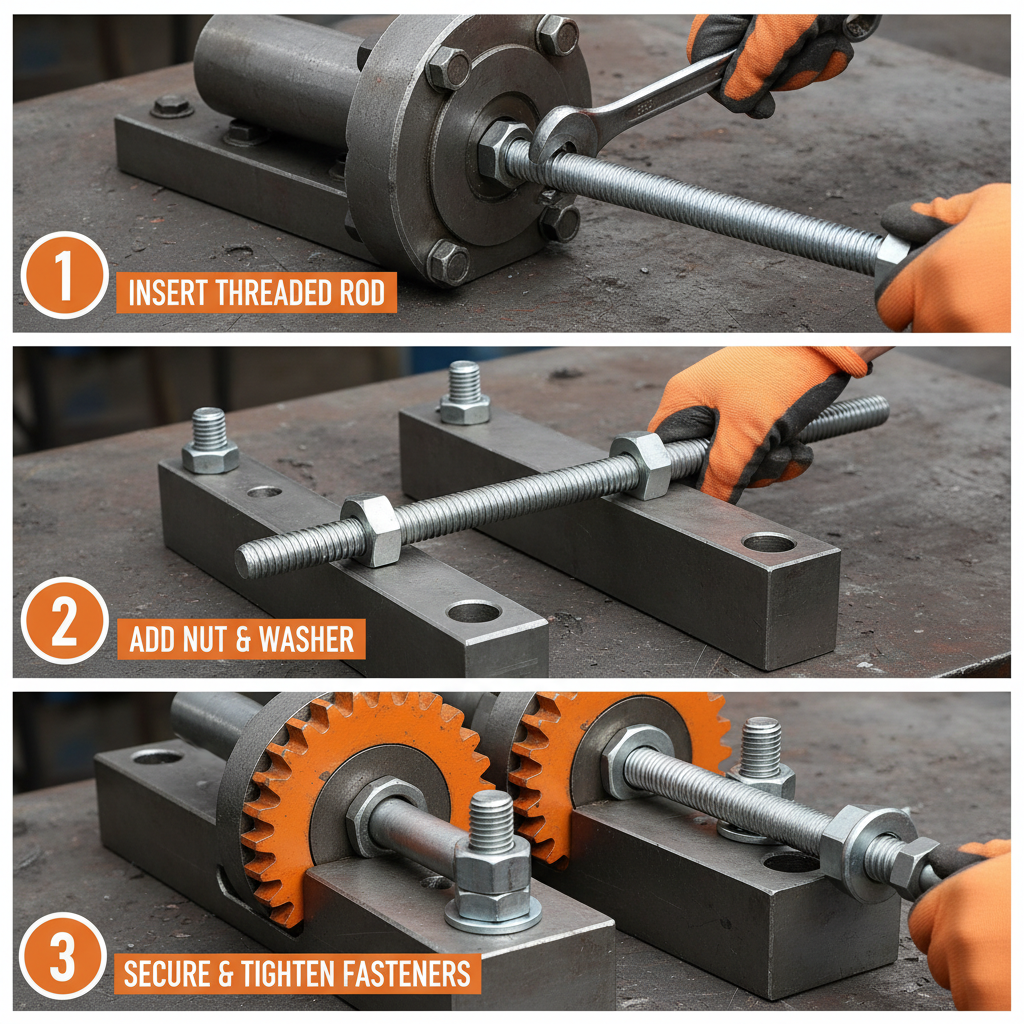 1 INSERT THREADED ROD

2 ADD NUT & WASHER

3 SECURE & TIGHTEN FASTENERS