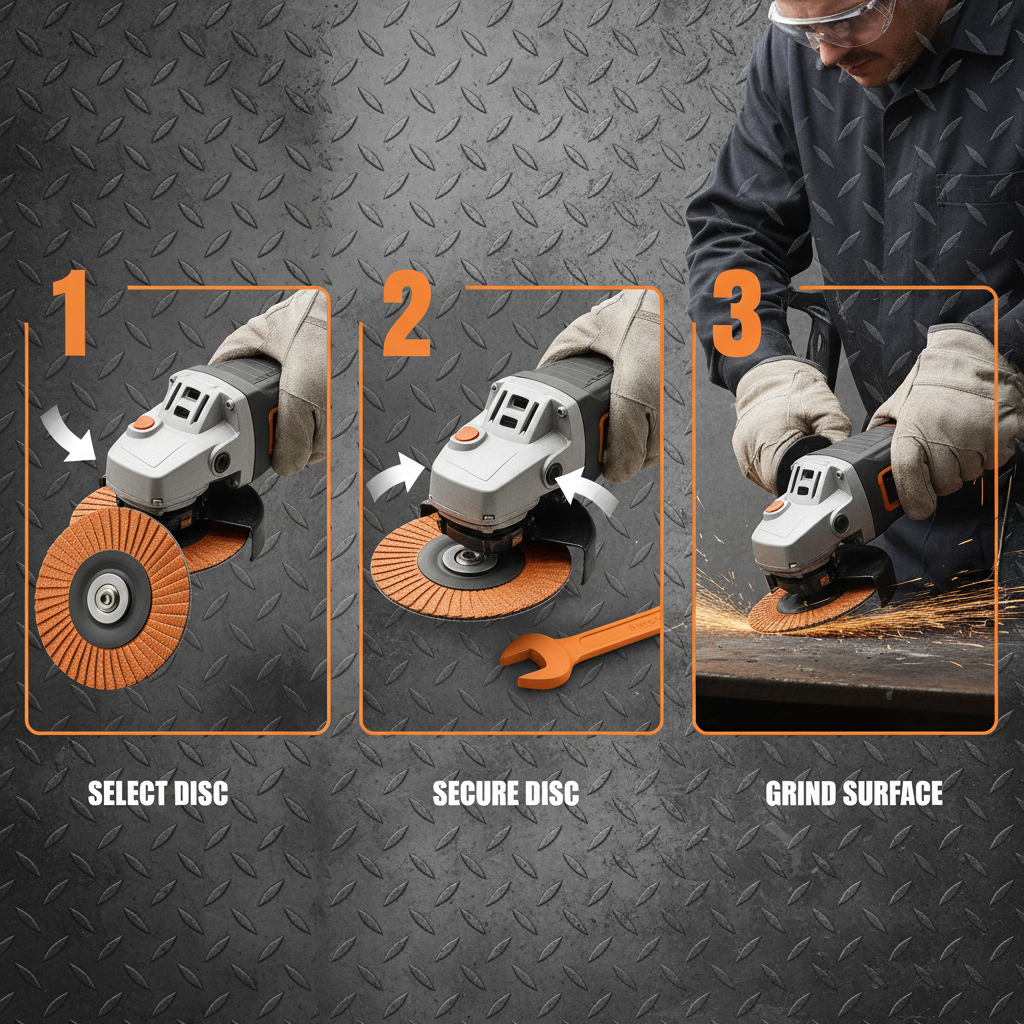 1

SELECT DISC

2

SECURE DISC

3

GRIND SURFACE