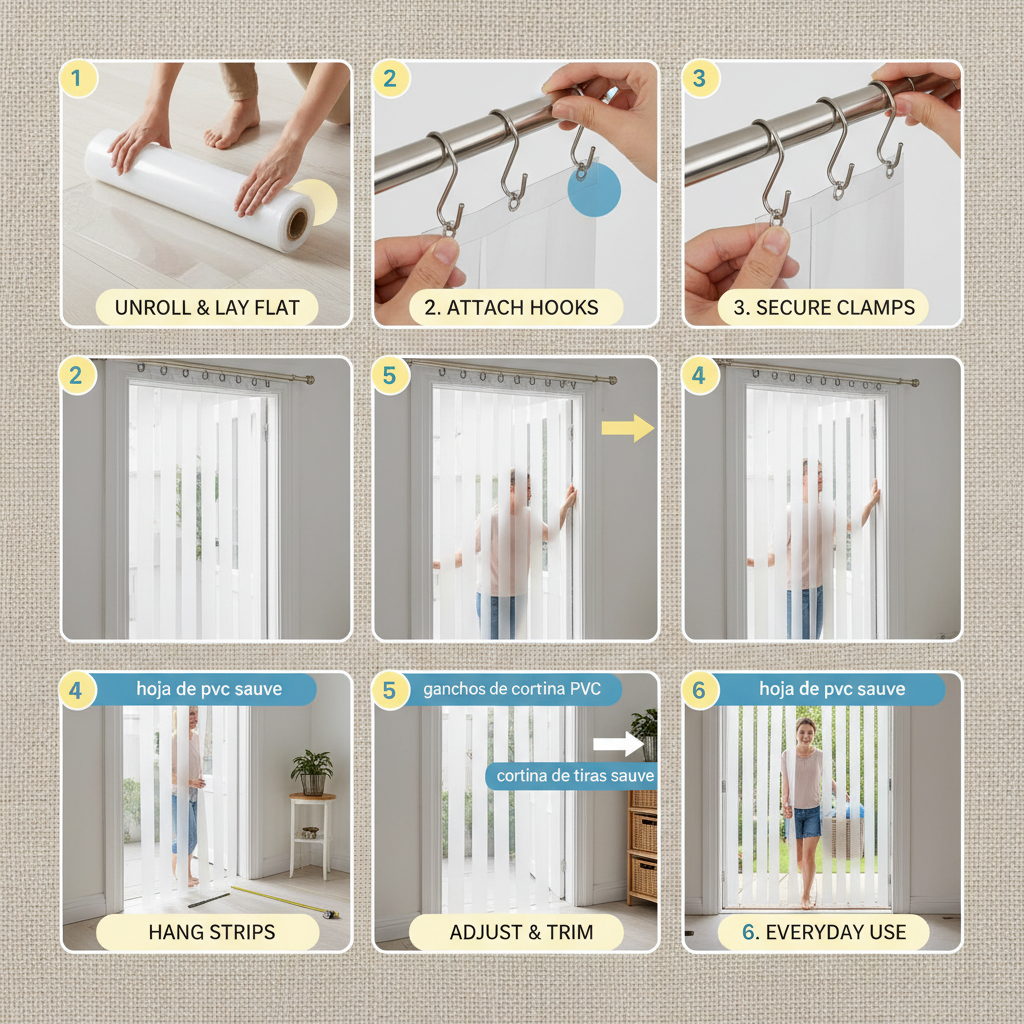 1
UNROLL & LAY FLAT

2
2. ATTACH HOOKS

3
3. SECURE CLAMPS

2

5

4

4
hoja de pvc sauve
HANG STRIPS

5
ganchos de cortina PVC
cortina de tiras sauve
ADJUST & TRIM

6
hoja de pvc sauve
6. EVERYDAY USE